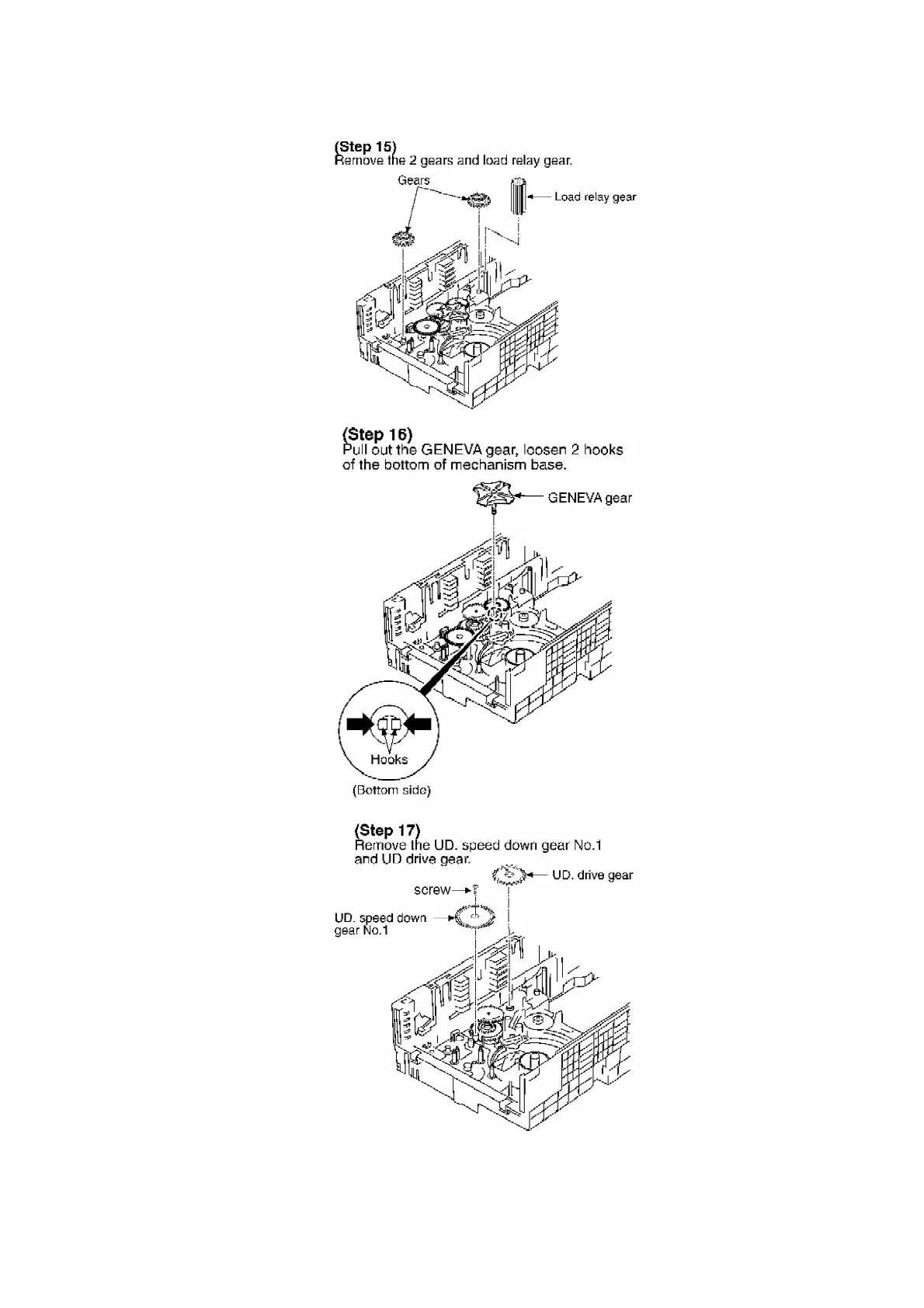 (Step 15)
Remove the 2 gears and load relay gear.

Gears

Load relay gear

(Step 16)
Pull out the GENEVA gear, loosen 2 hooks of the bottom of mechanism base.

GENEVA gear

Hooks

(Bottom side)

(Step 17)
Remove the UD. speed down gear No.1 and UD drive gear.

UD. drive gear

screw

UD. speed down gear No.1