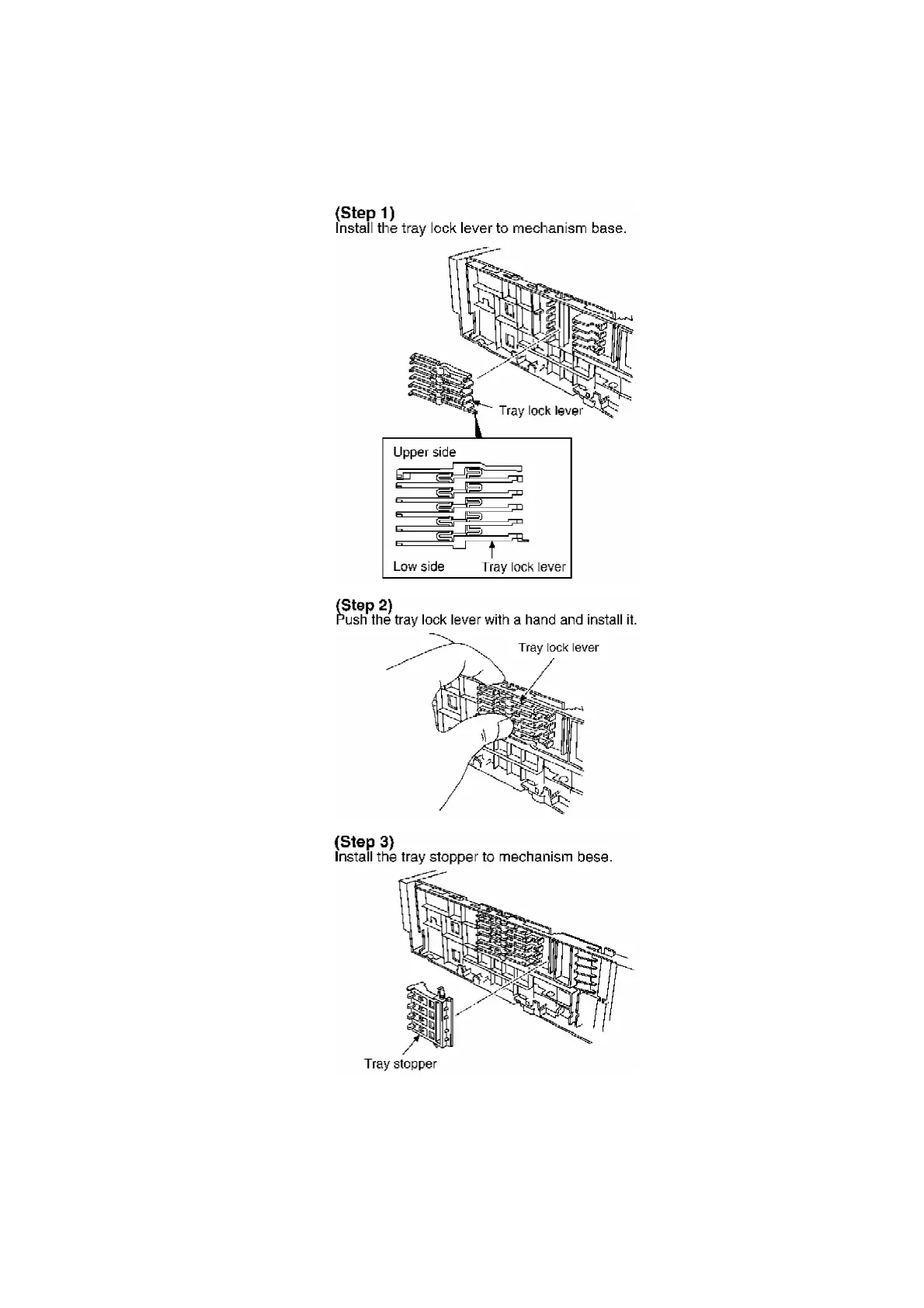 (Step 1)
Install the tray lock lever to mechanism base.

Tray lock lever

Upper side

Low side

Tray lock lever

(Step 2)
Push the tray lock lever with a hand and install it.

Tray lock lever

(Step 3)
Install the tray stopper to mechanism bese.

Tray stopper