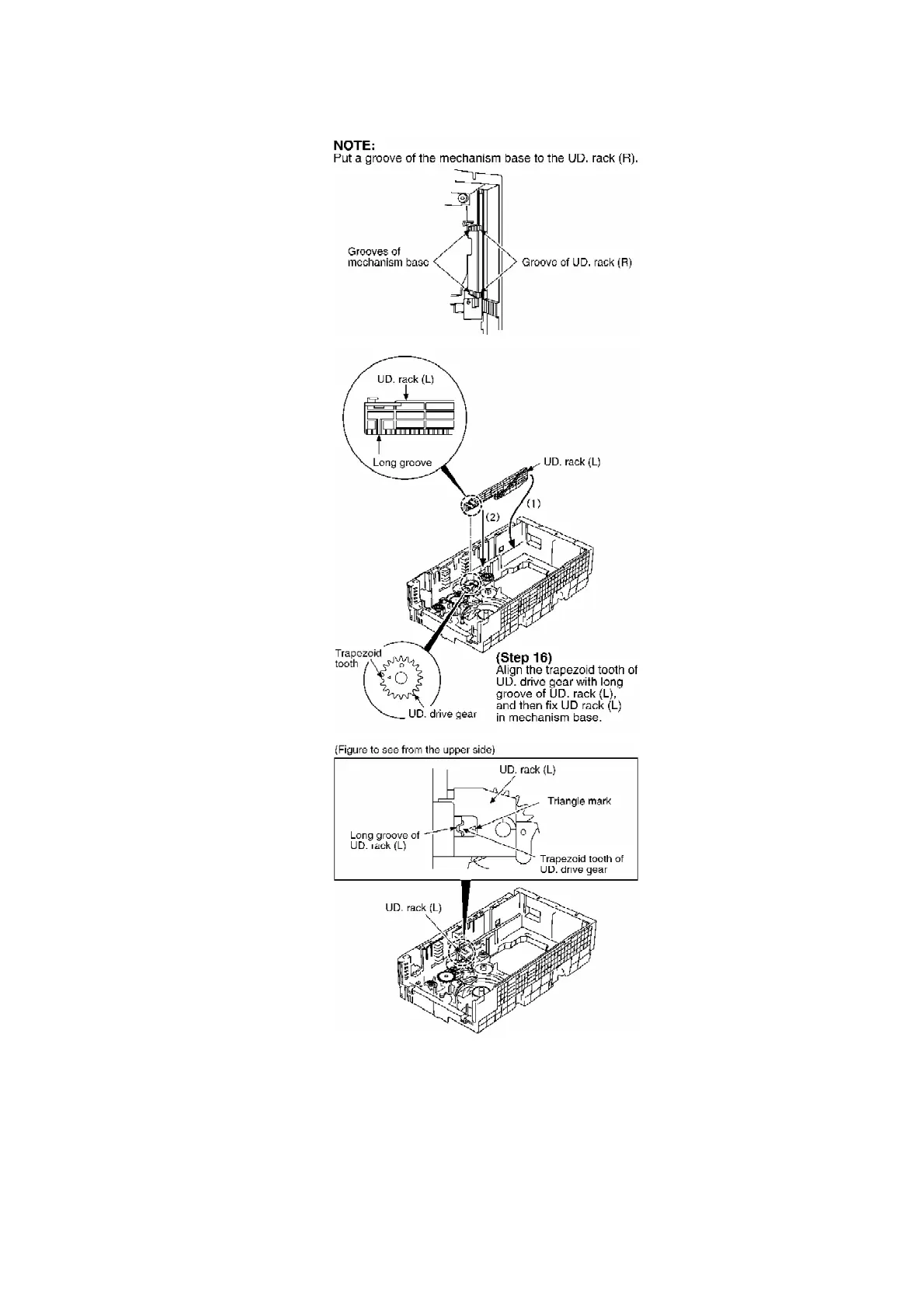 NOTE:
Put a groove of the mechanism base to the UD. rack (R).

Grooves of mechanism base

Groove of UD. rack (R)

UD. rack (L)

Long groove

UD. rack (L)

(1)

(2)

Trapezoid tooth

UD. drive gear

(Step 16)
Align the trapezoid tooth of UD. drive gear with long groove of UD. rack (L), and then fix UD rack (L) in mechanism base.

(Figure to see from the upper side)

UD. rack (L)

Triangle mark

Long groove of UD. rack (L)

Trapezoid tooth of UD. drive gear

UD. rack (L)