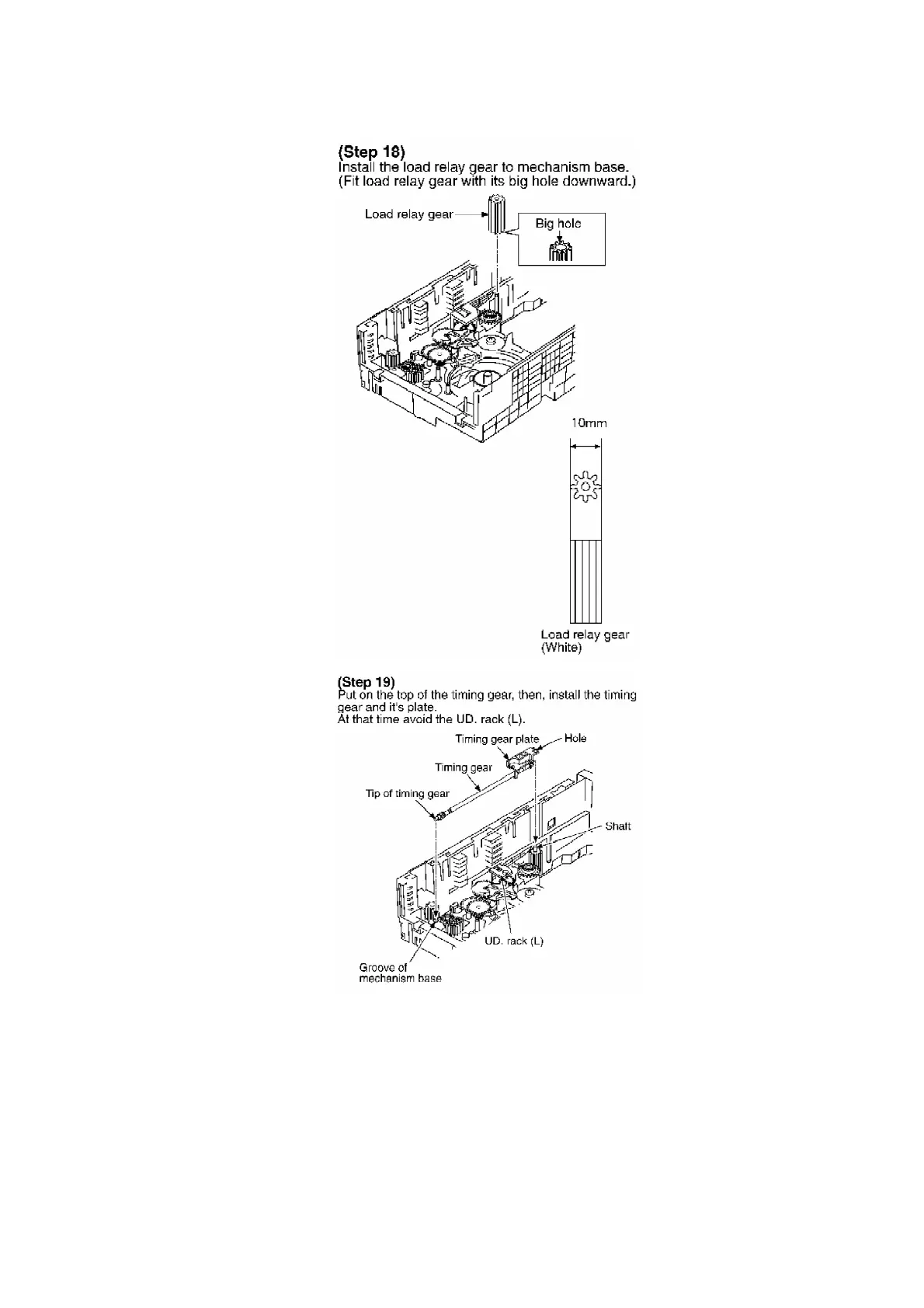 (Step 18)
Install the load relay gear to mechanism base.
(Fit load relay gear with its big hole downward.)

Load relay gear

Big hole

10mm

Load relay gear
(White)

(Step 19)
Put on the top of the timing gear, then, install the timing gear and it's plate.
At that time avoid the UD. rack (L).

Timing gear plate
Hole
Timing gear
Tip of timing gear
Shaft
UD. rack (L)
Groove of mechanism base