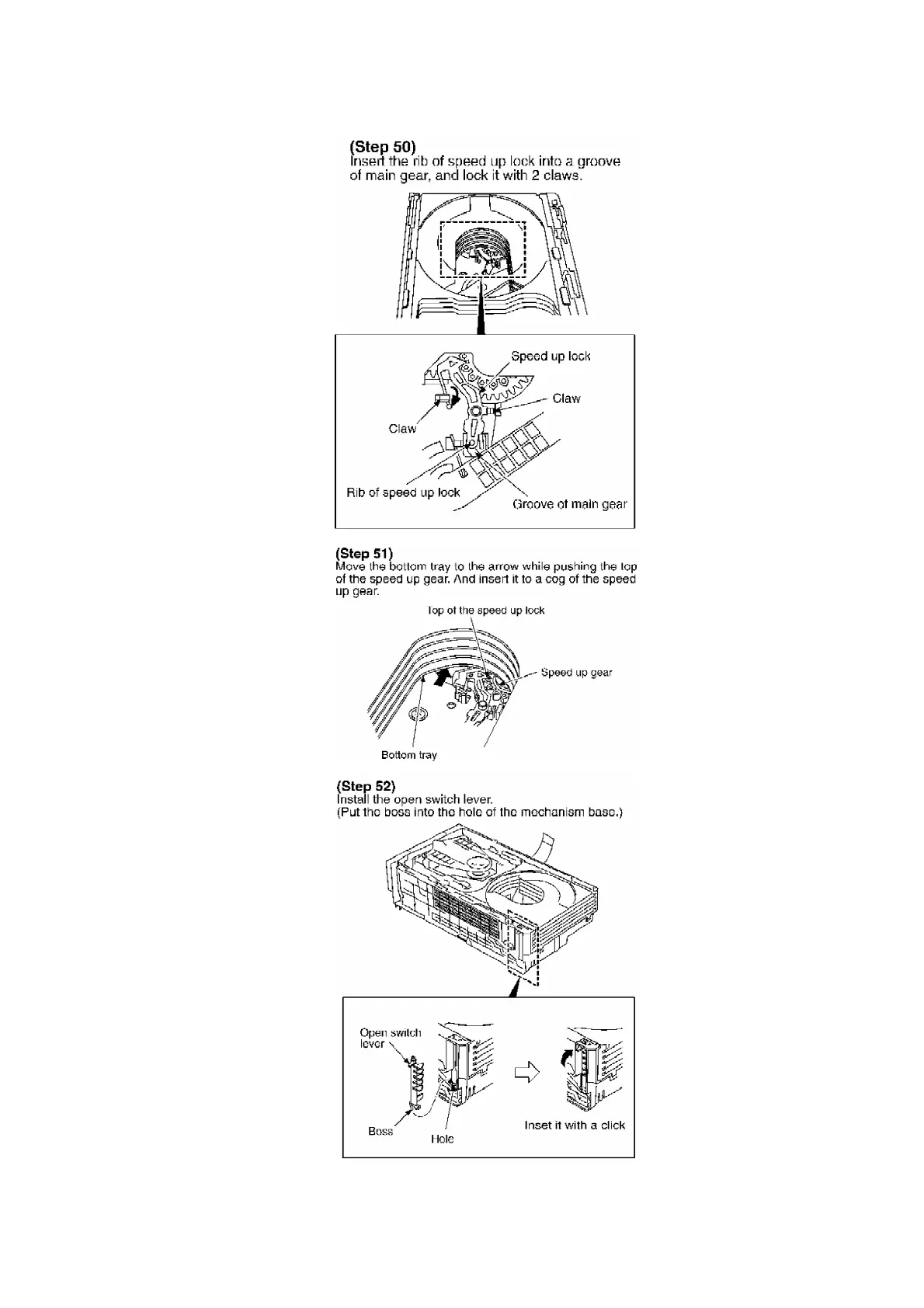 (Step 50)
Insert the rib of speed up lock into a groove of main gear, and lock it with 2 claws.

Speed up lock
Claw
Claw
Rib of speed up lock
Groove of main gear

(Step 51)
Move the bottom tray to the arrow while pushing the top of the speed up gear. And insert it to a cog of the speed up gear.

Top of the speed up lock
Speed up gear
Bottom tray

(Step 52)
Install the open switch lever.
(Put the boss into the hole of the mechanism base.)

Open switch lever
Boss
Hole
Inset it with a click