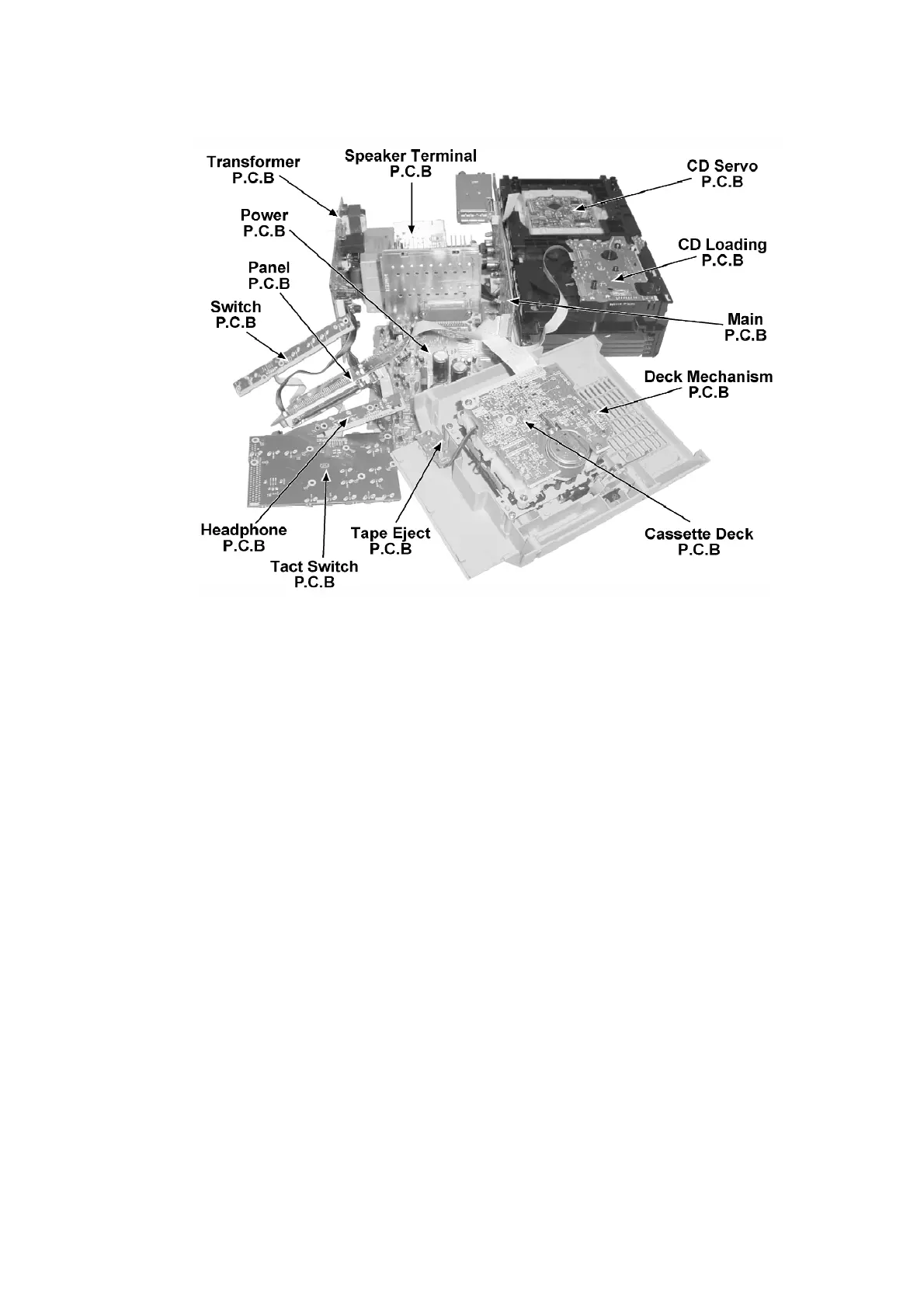 Transformer
P.C.B

Speaker Terminal
P.C.B

CD Servo
P.C.B

Power
P.C.B

CD Loading
P.C.B

Panel
P.C.B

Switch
P.C.B

Main
P.C.B

Deck Mechanism
P.C.B

Headphone
P.C.B

Tape Eject
P.C.B

Cassette Deck
P.C.B

Tact Switch
P.C.B