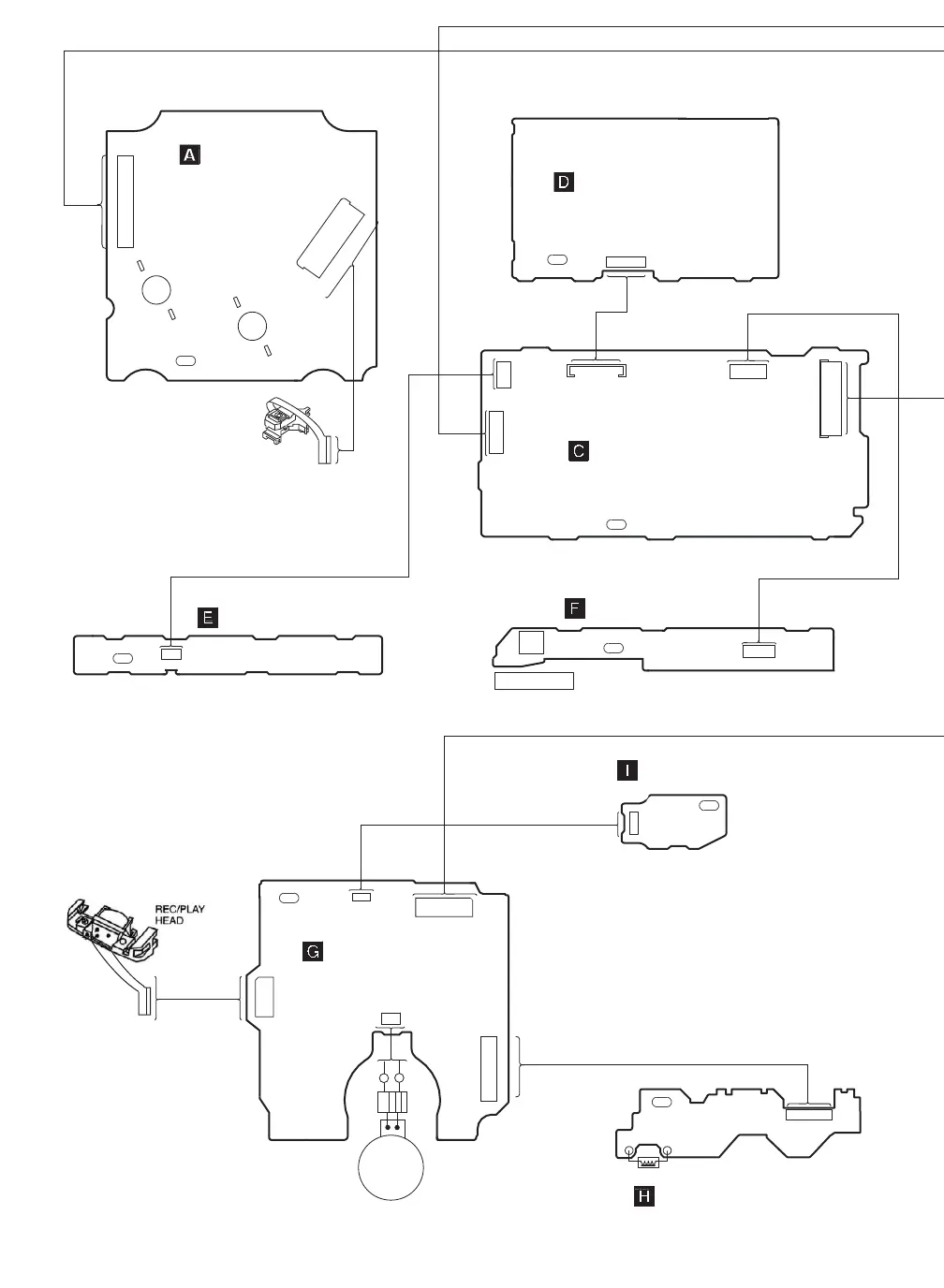 A

D

C

E

F

I

REC/PLAY HEAD

G

H