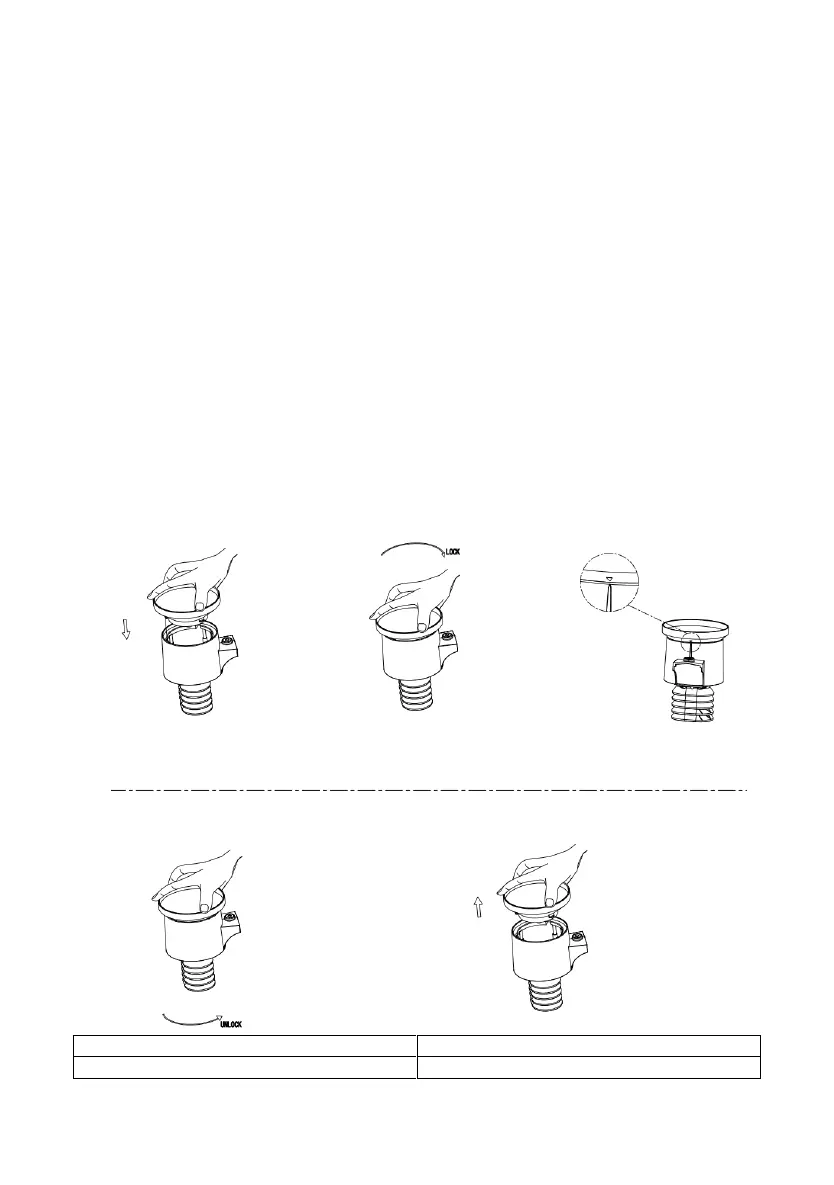 LOCK

UNLOCK