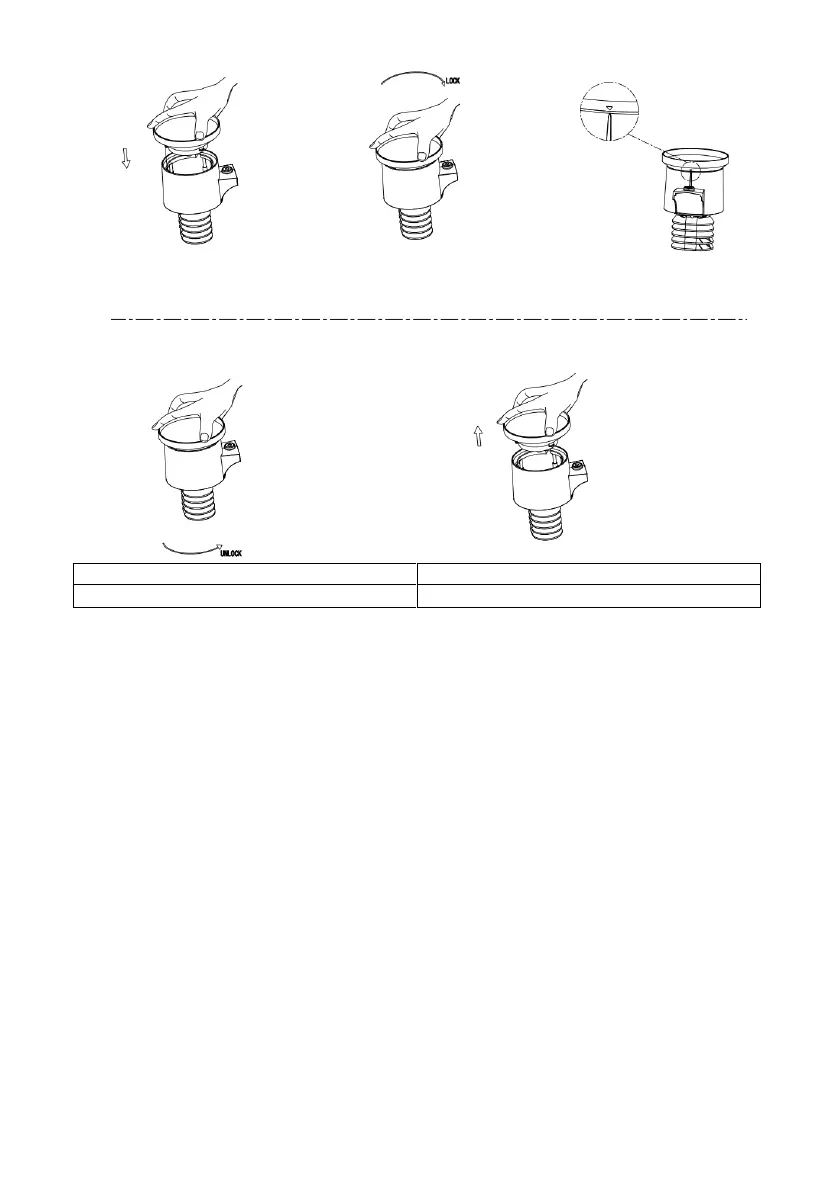 LOCK

UNLOCK