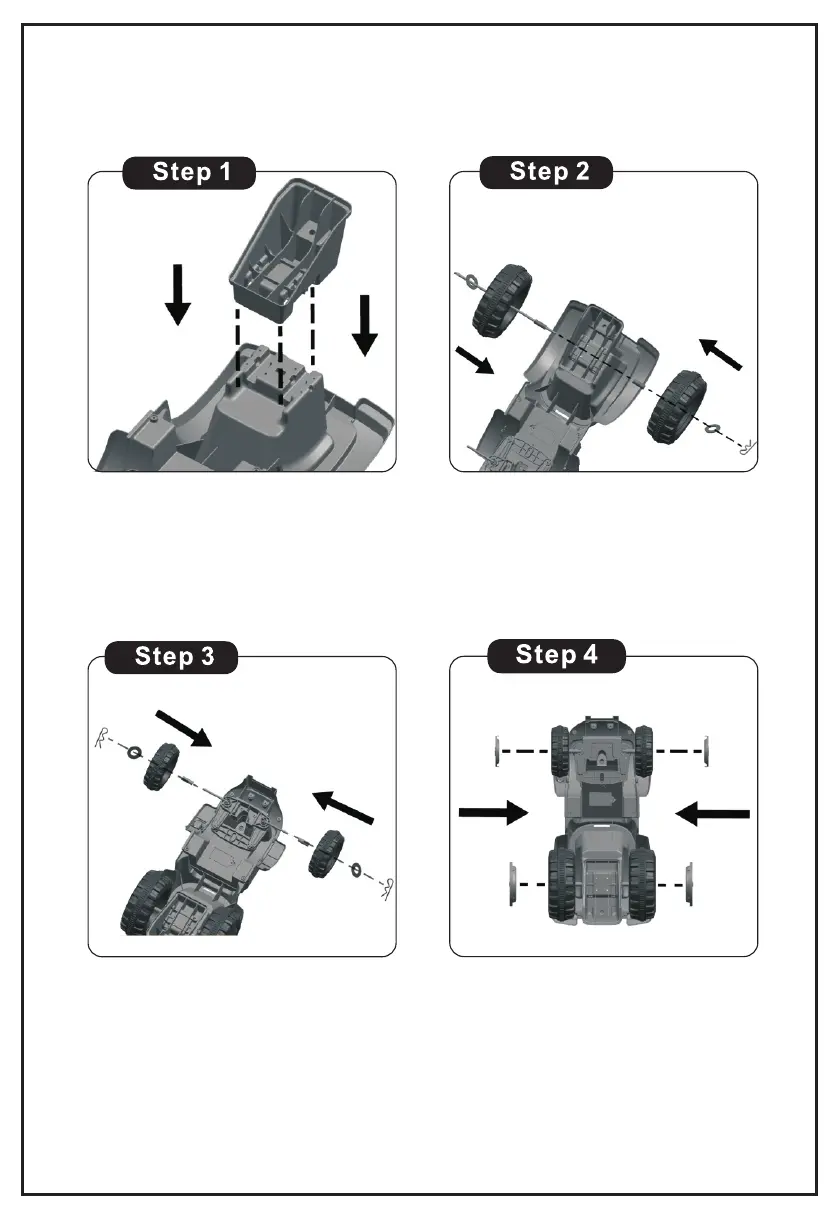 Step 1

Step 2

Step 3

Step 4