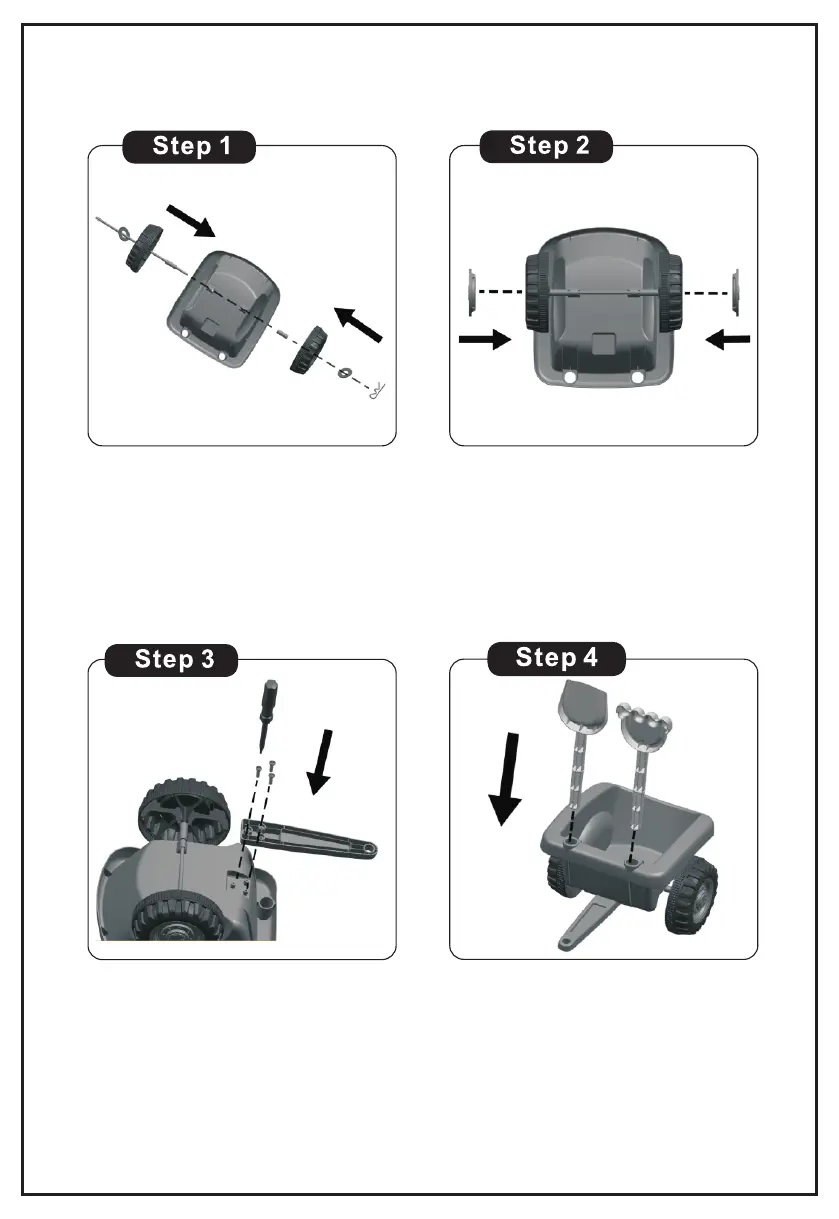 Step 1

Step 2

Step 3

Step 4