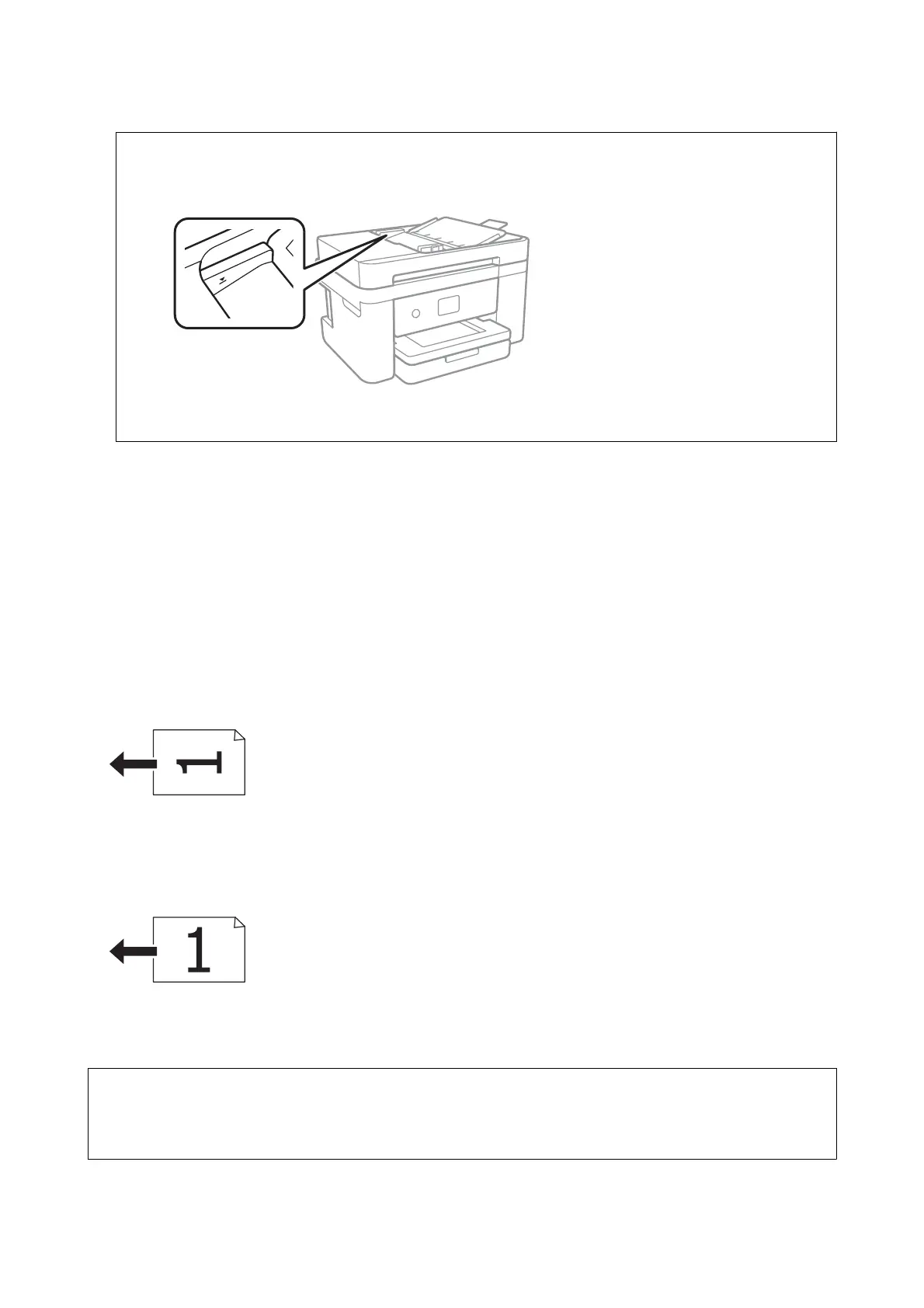 1

1