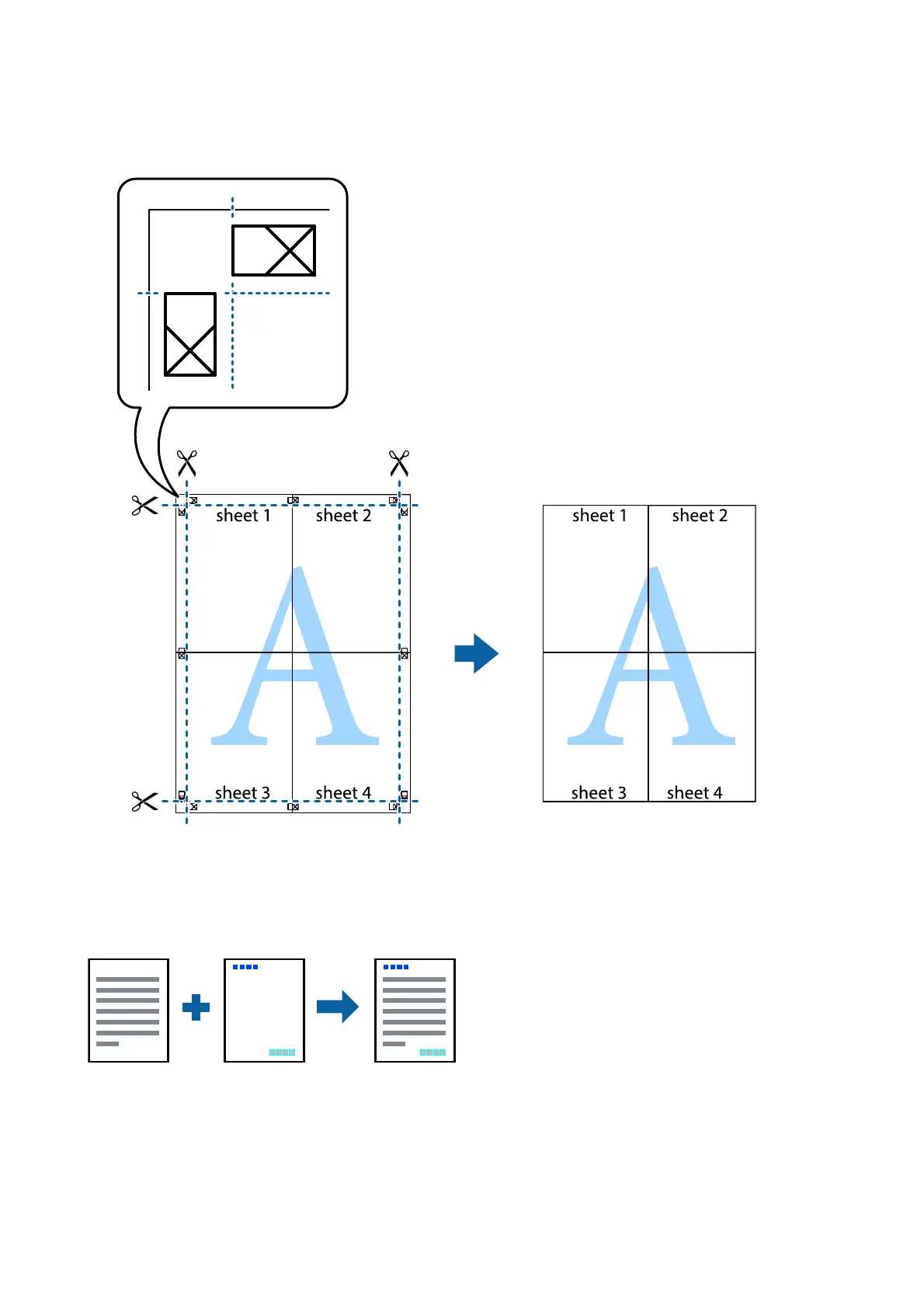 sheet 1
sheet 2
A
sheet 3
sheet 4

sheet 1
sheet 2
A
sheet 3
sheet 4