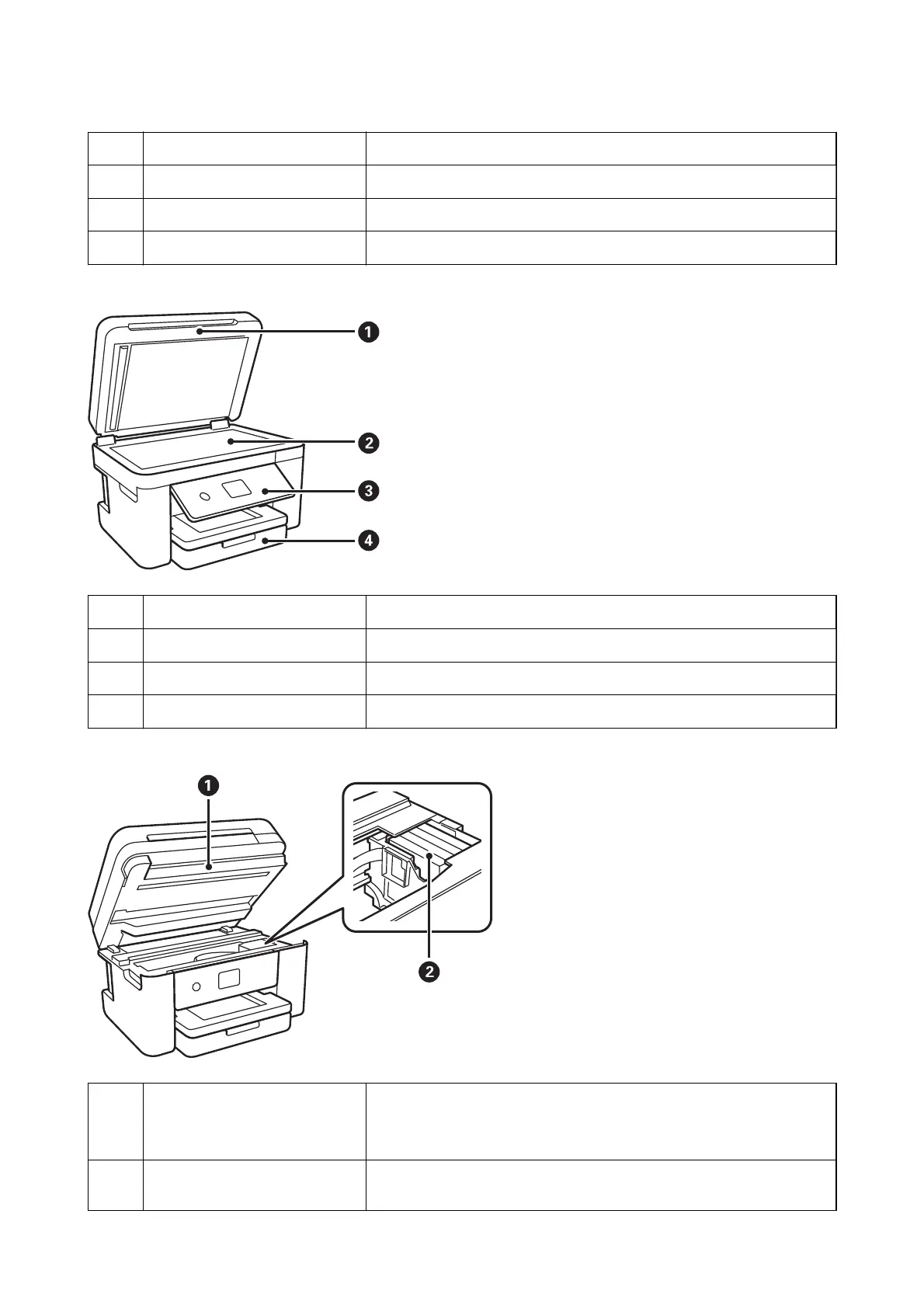 1
2
3
4

1
2