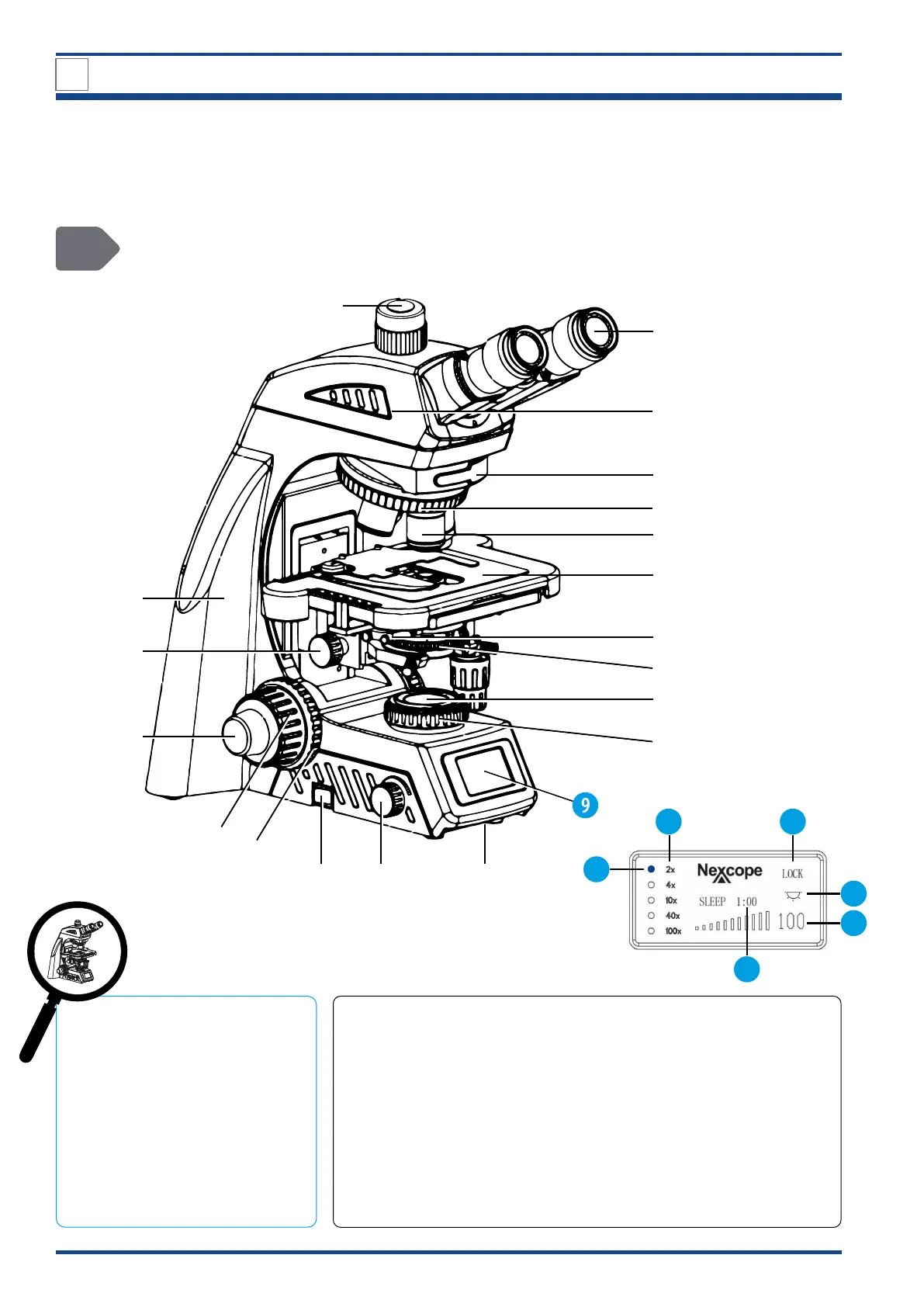 9

2x
4x
10x
40x
100x

Nexcope

LOCK

SLEEP 1:00

100