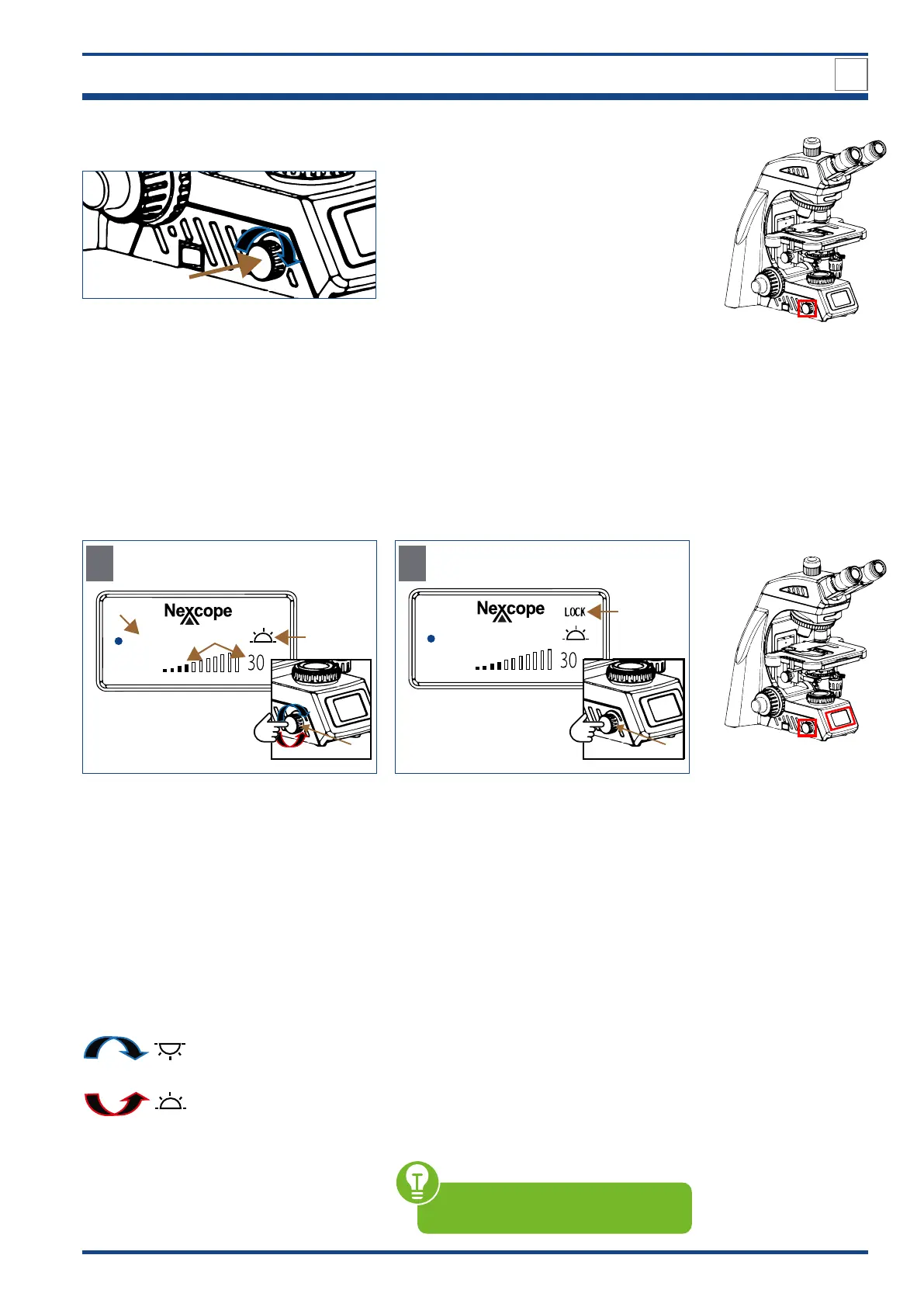 Nexcope

30

Nexcope

LOCK

30