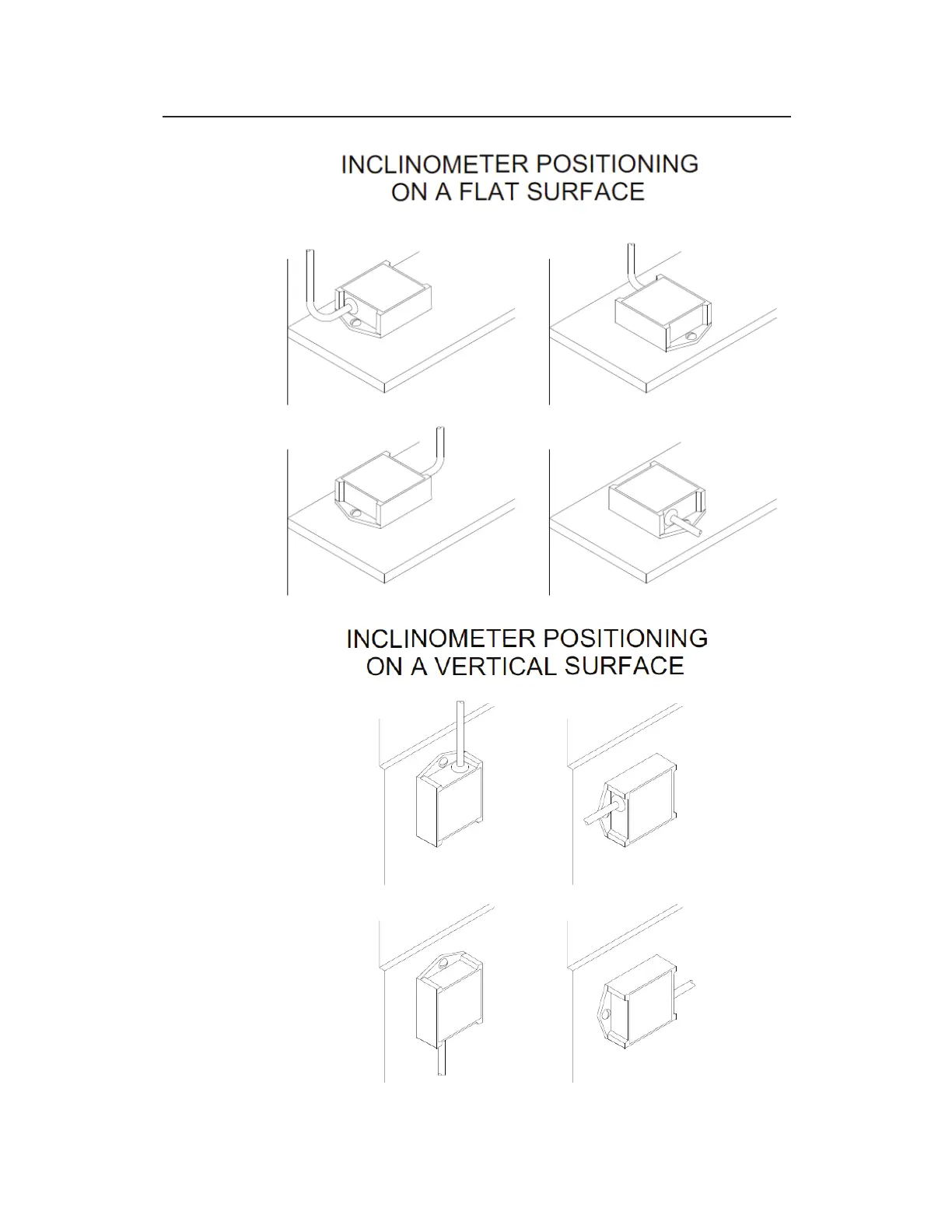 INCLINOMETER POSITIONING
ON A FLAT SURFACE

INCLINOMETER POSITIONING
ON A VERTICAL SURFACE