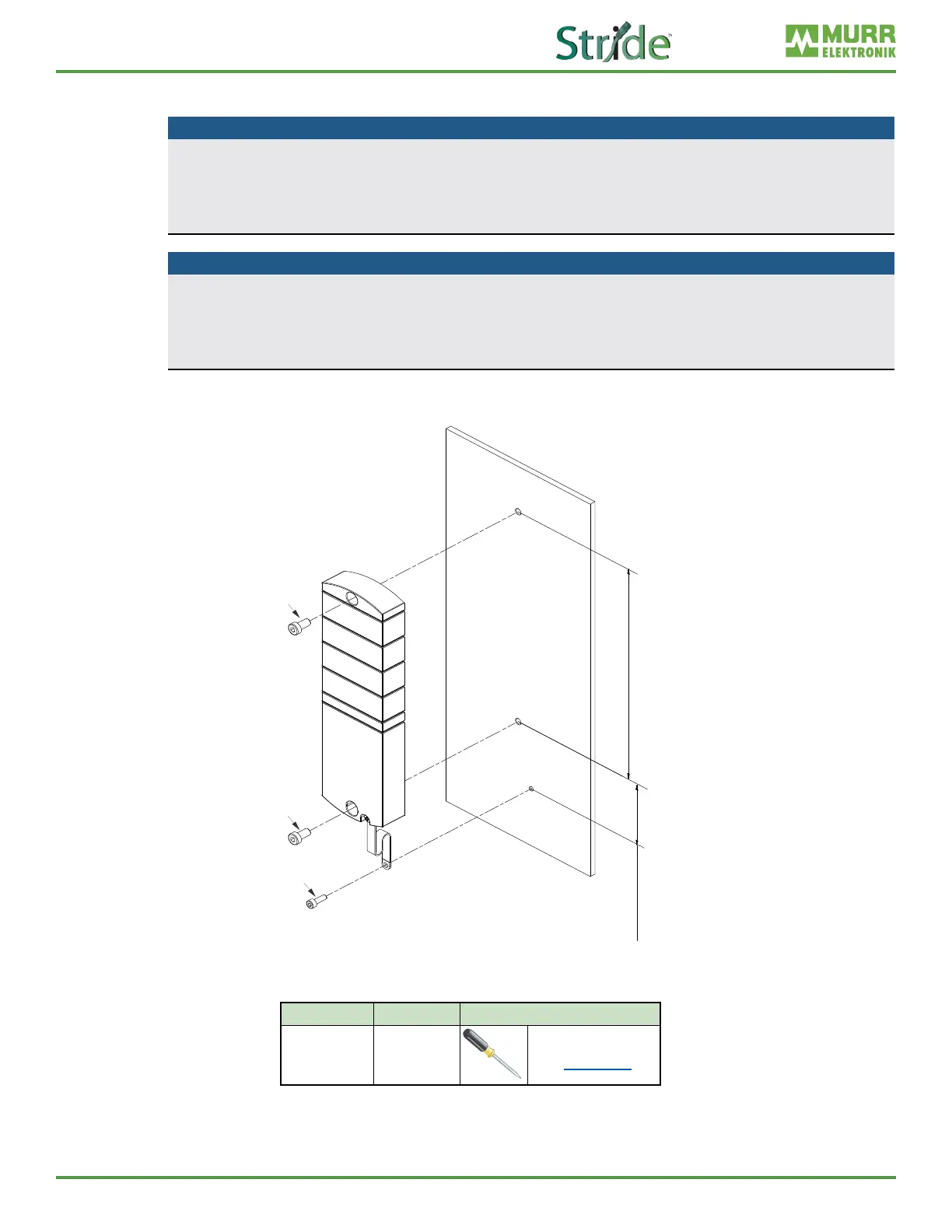 Stride™

MURR ELEKTRONIK