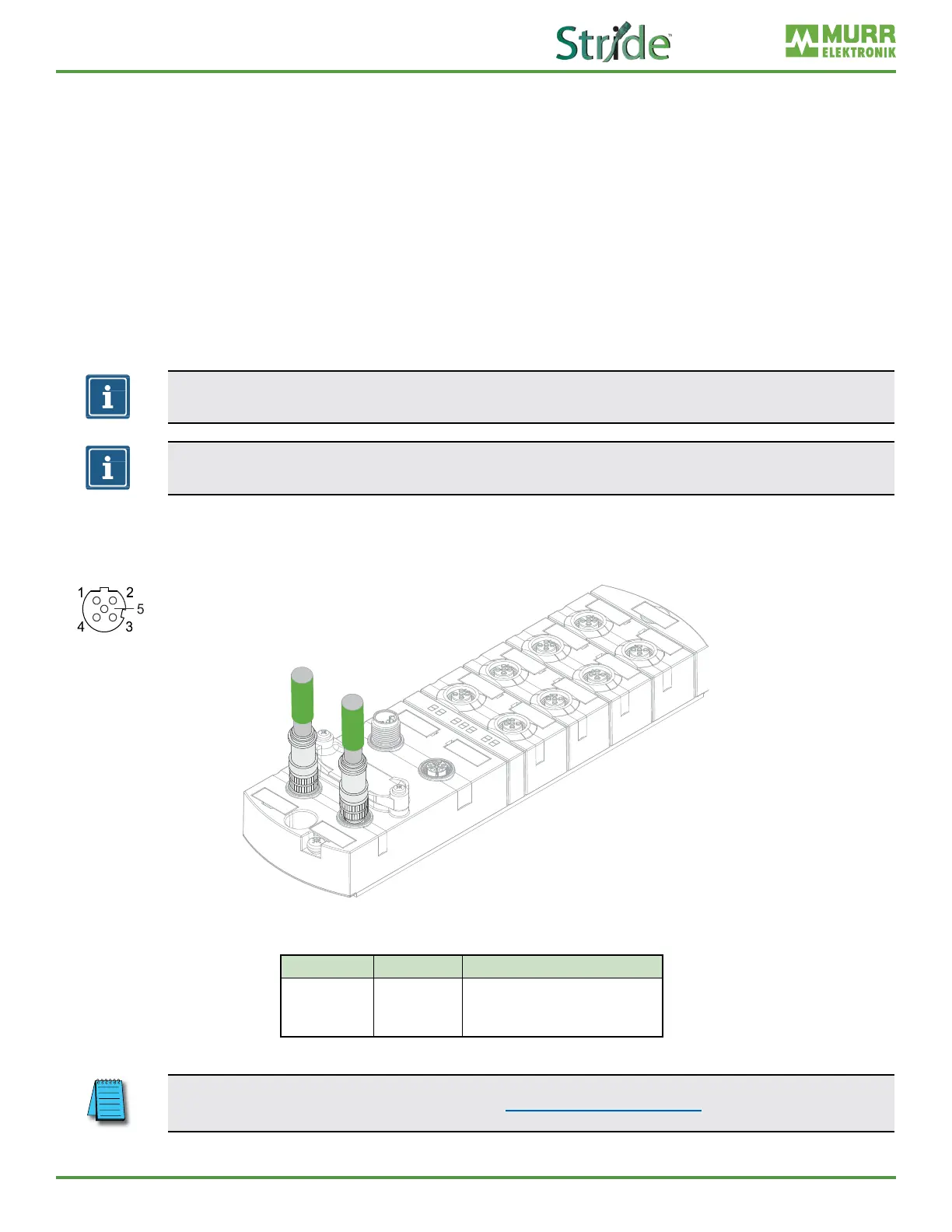 Stride™

MURR ELEKTRONIK

1 2
5
4 3