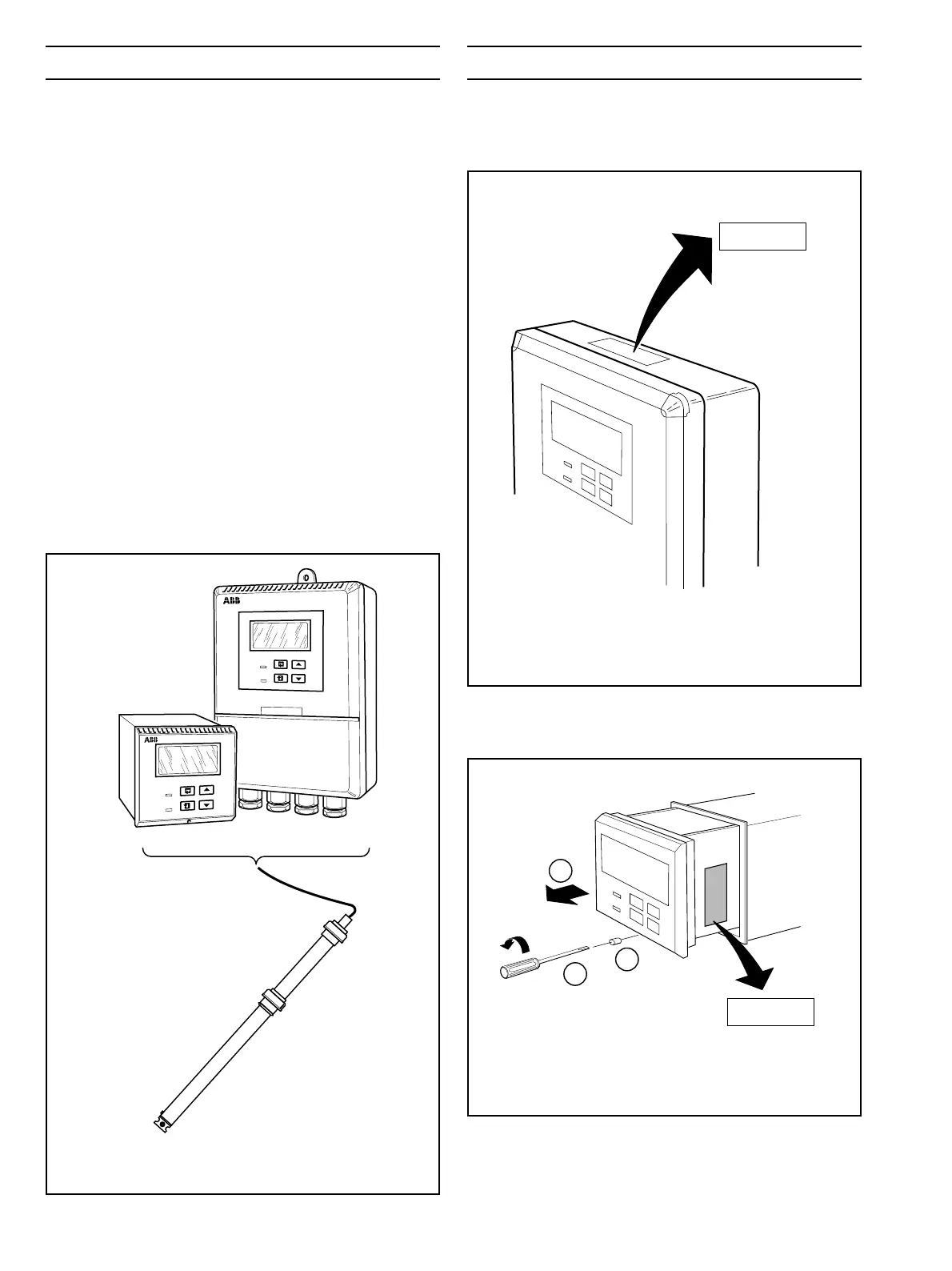 ABB

ABB