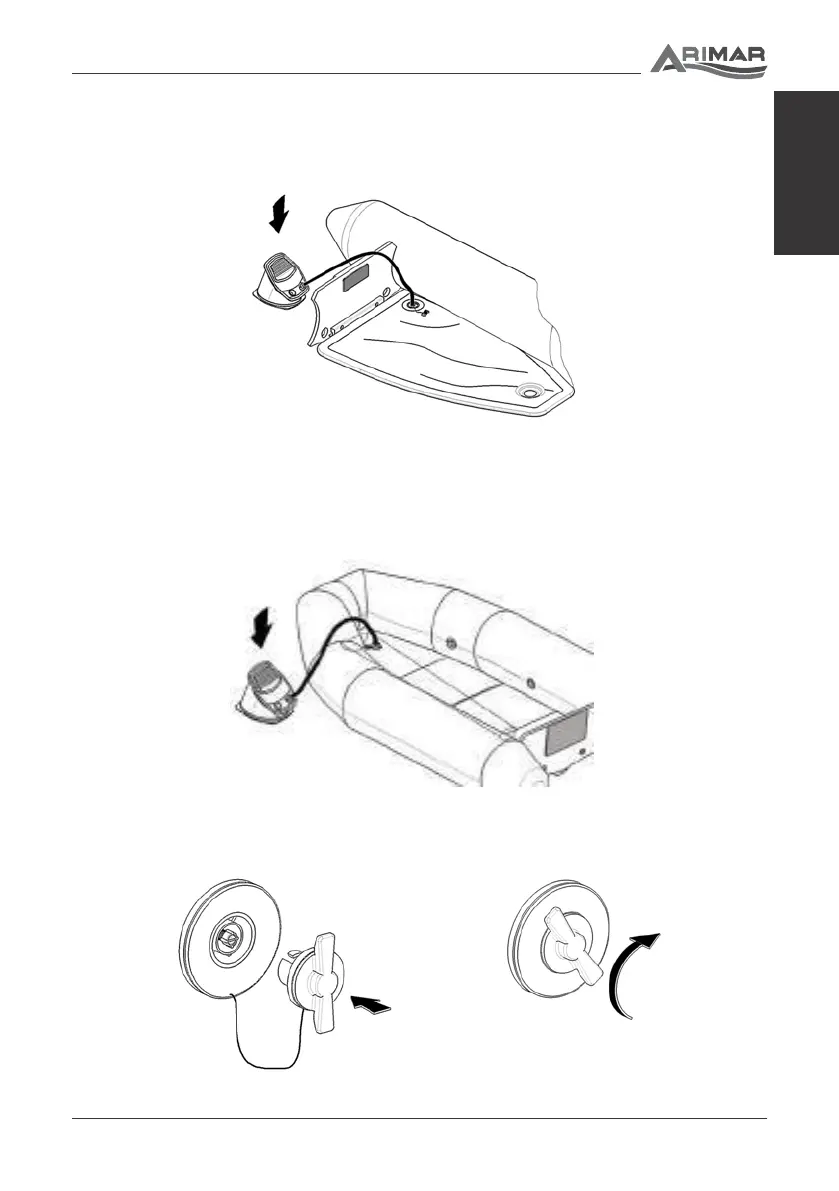 ARIMAR