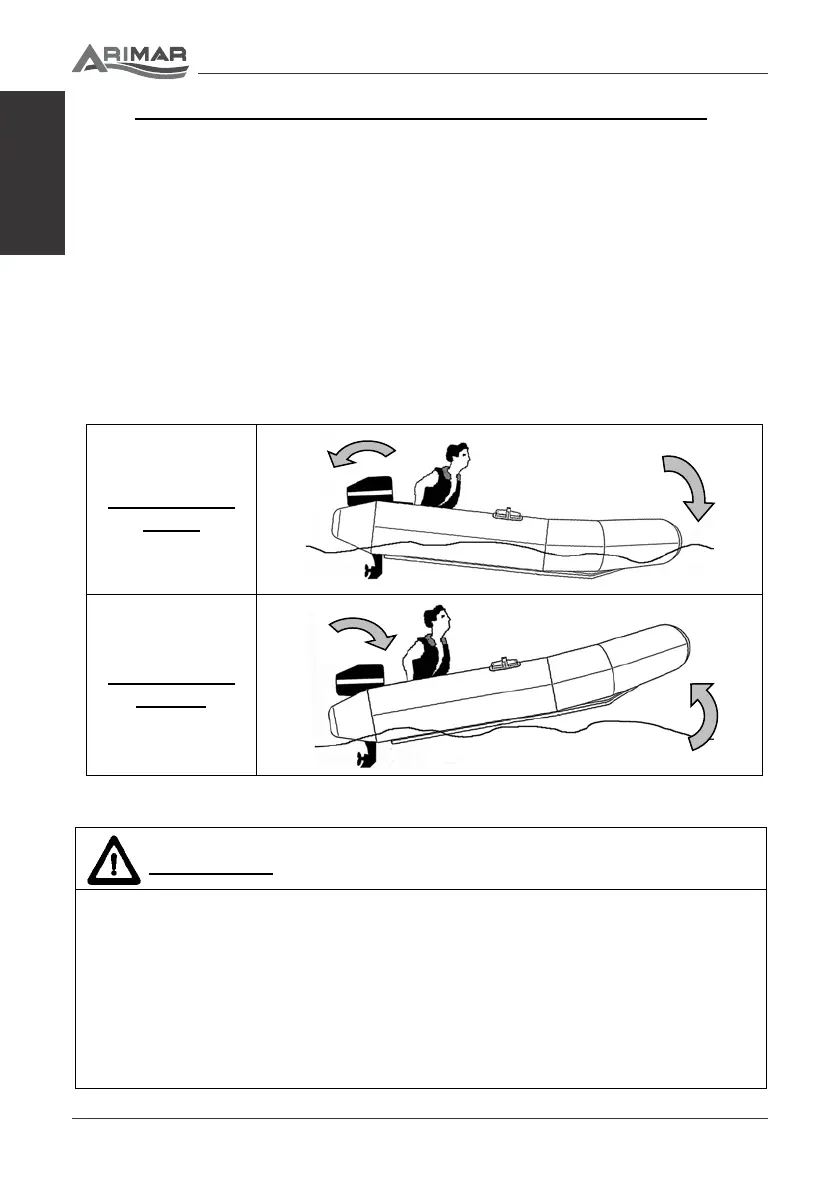 ARIMAR