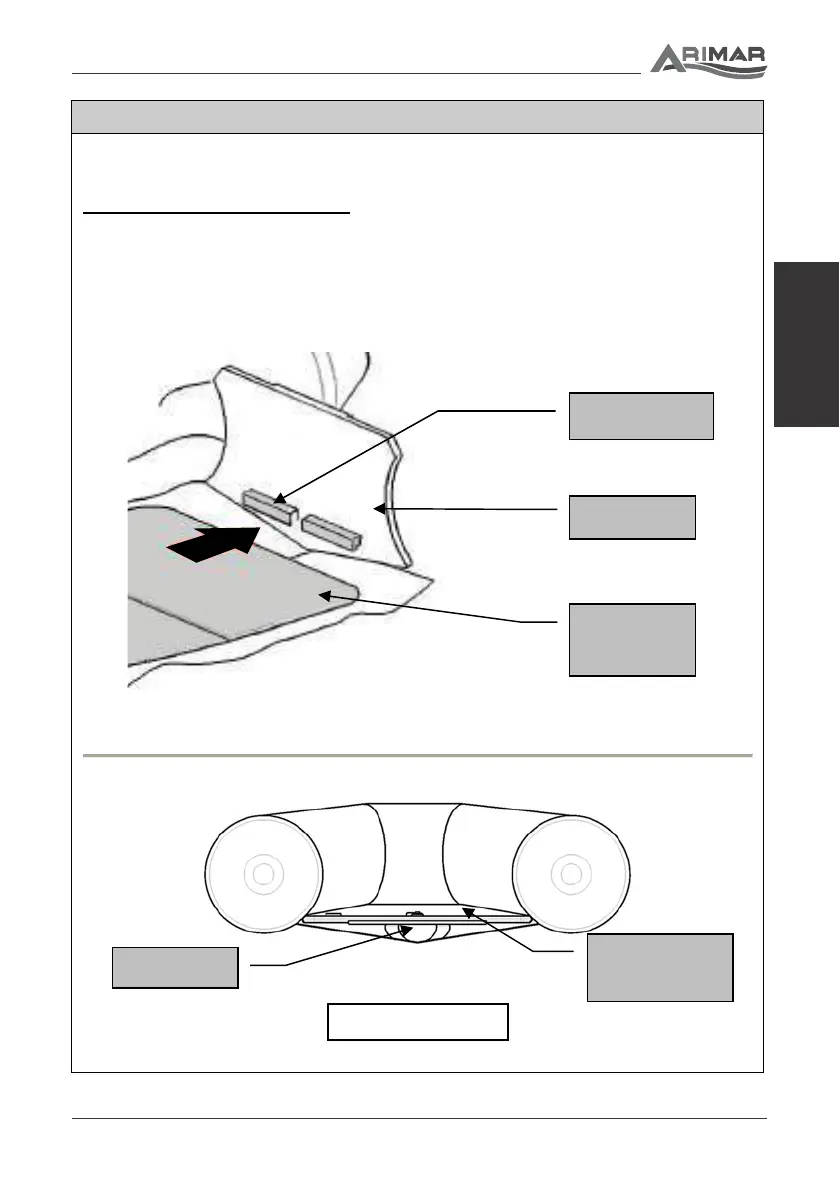 ARIMAR