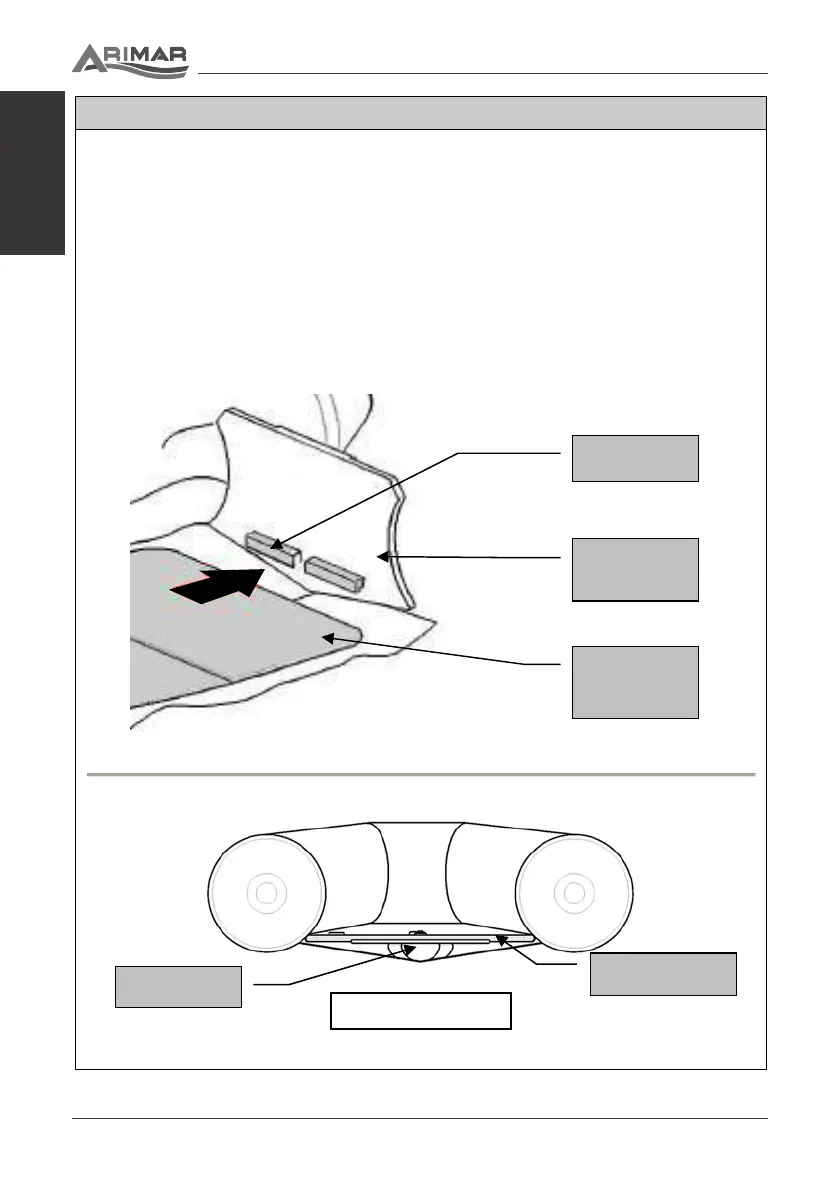 ARIMAR