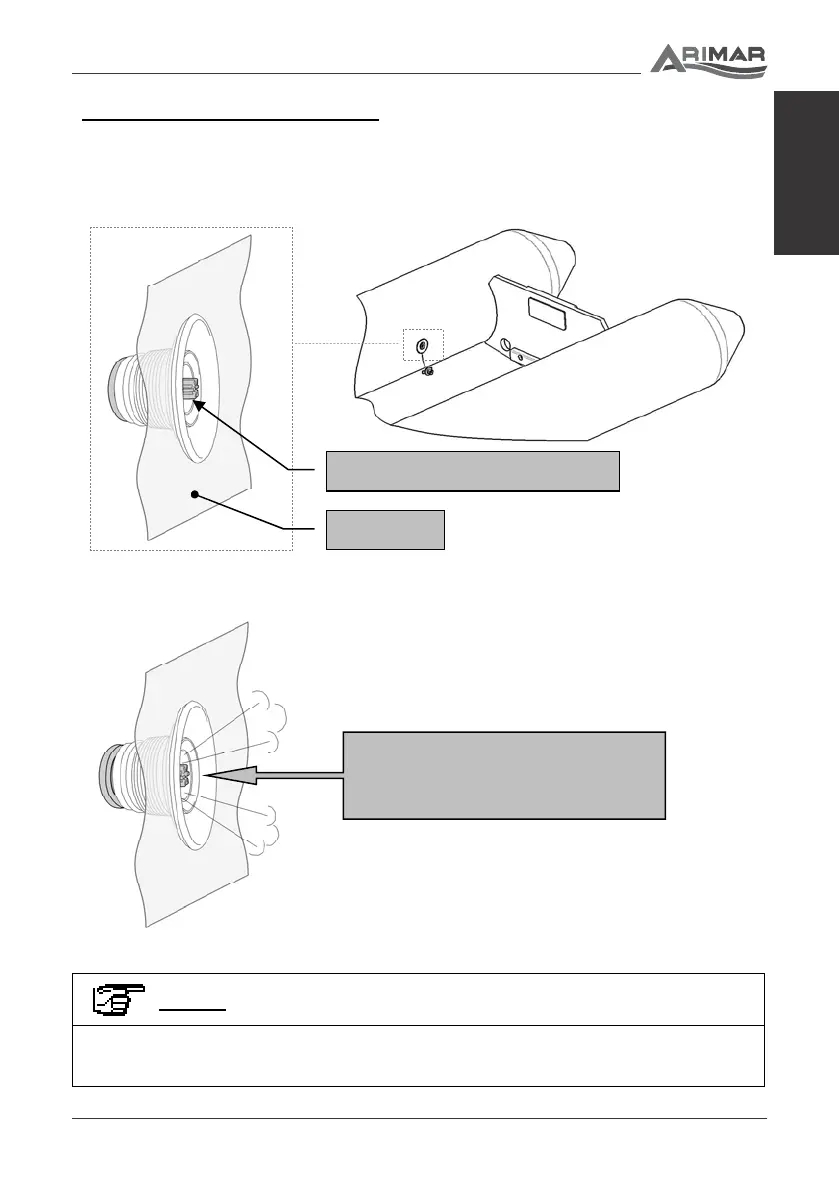 ARIMAR