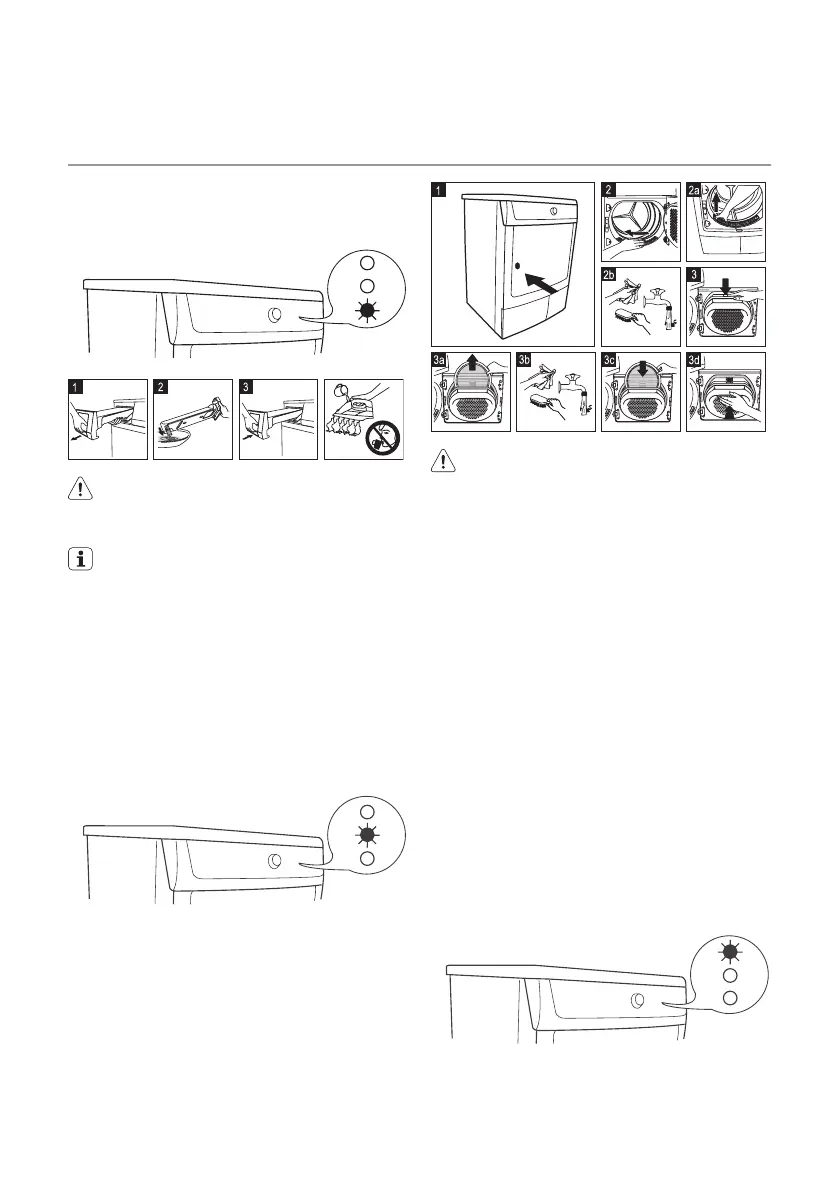 1

2

3

1

2

2a

2b

3

3a

3b

3c

3d