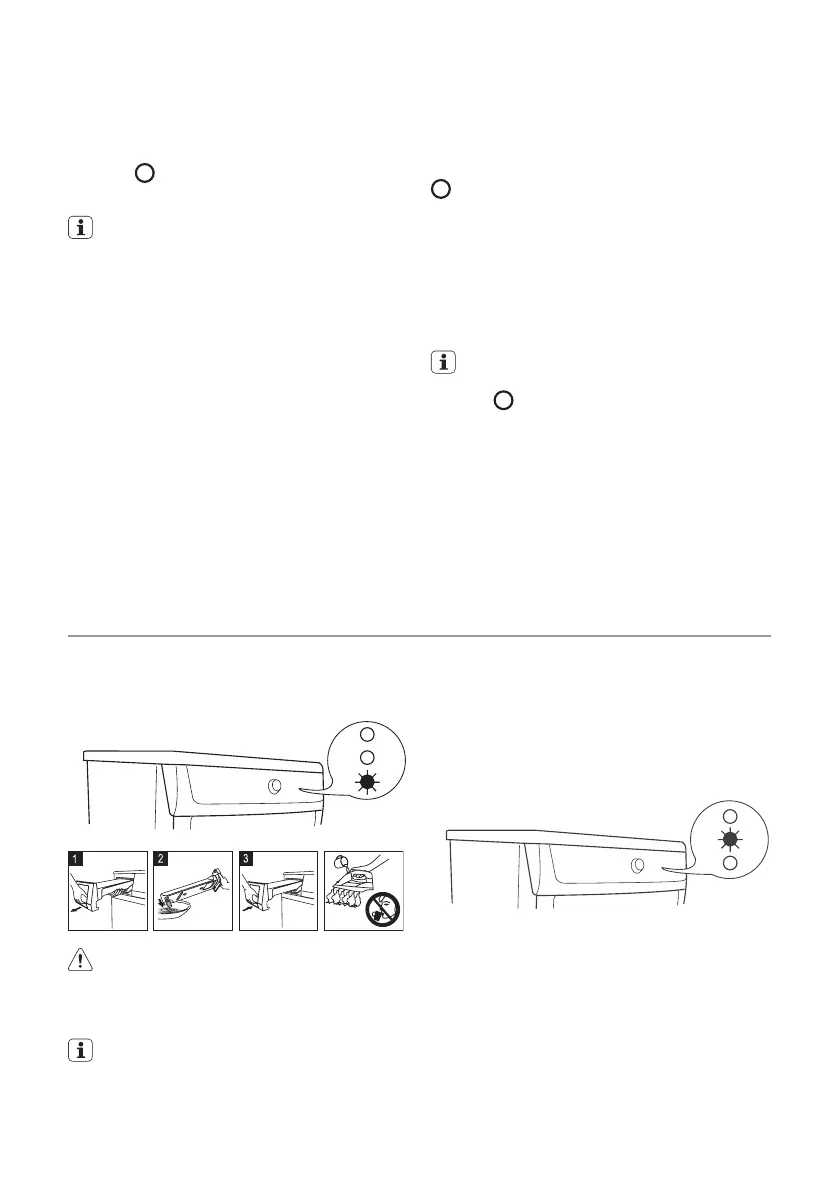 1

2

3