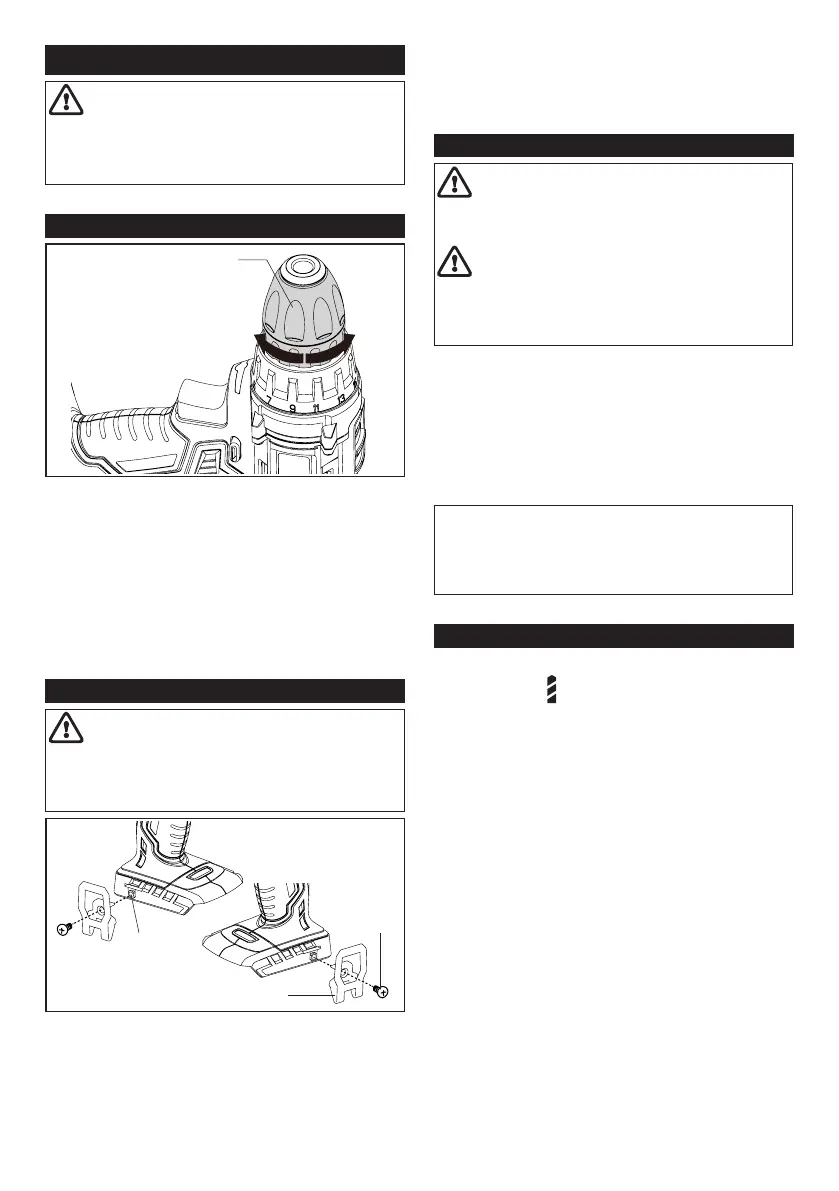 9 11 13