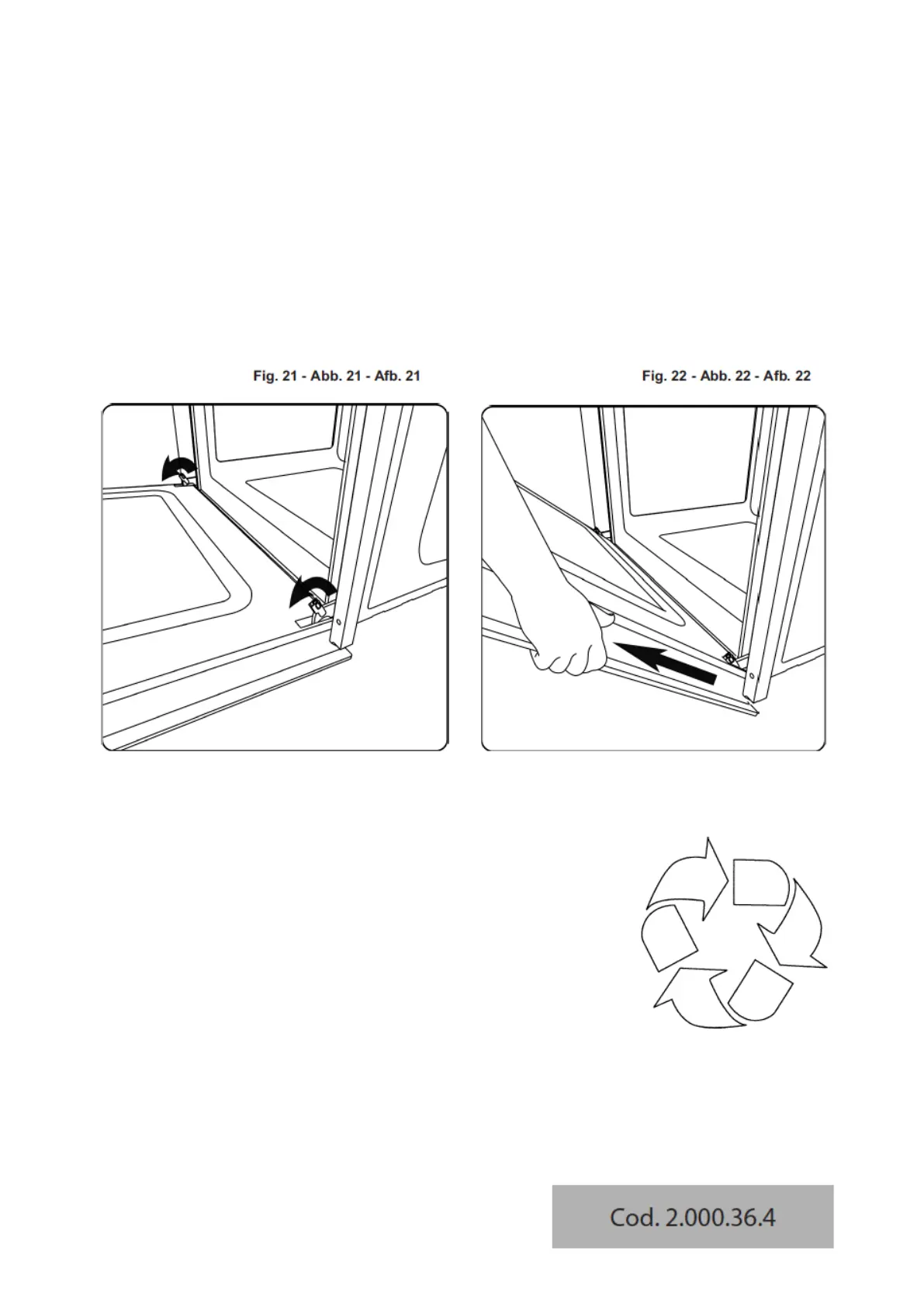 Fig. 21 - Abb. 21 - Afb. 21

Fig. 22 - Abb. 22 - Afb. 22

Cod. 2.000.36.4