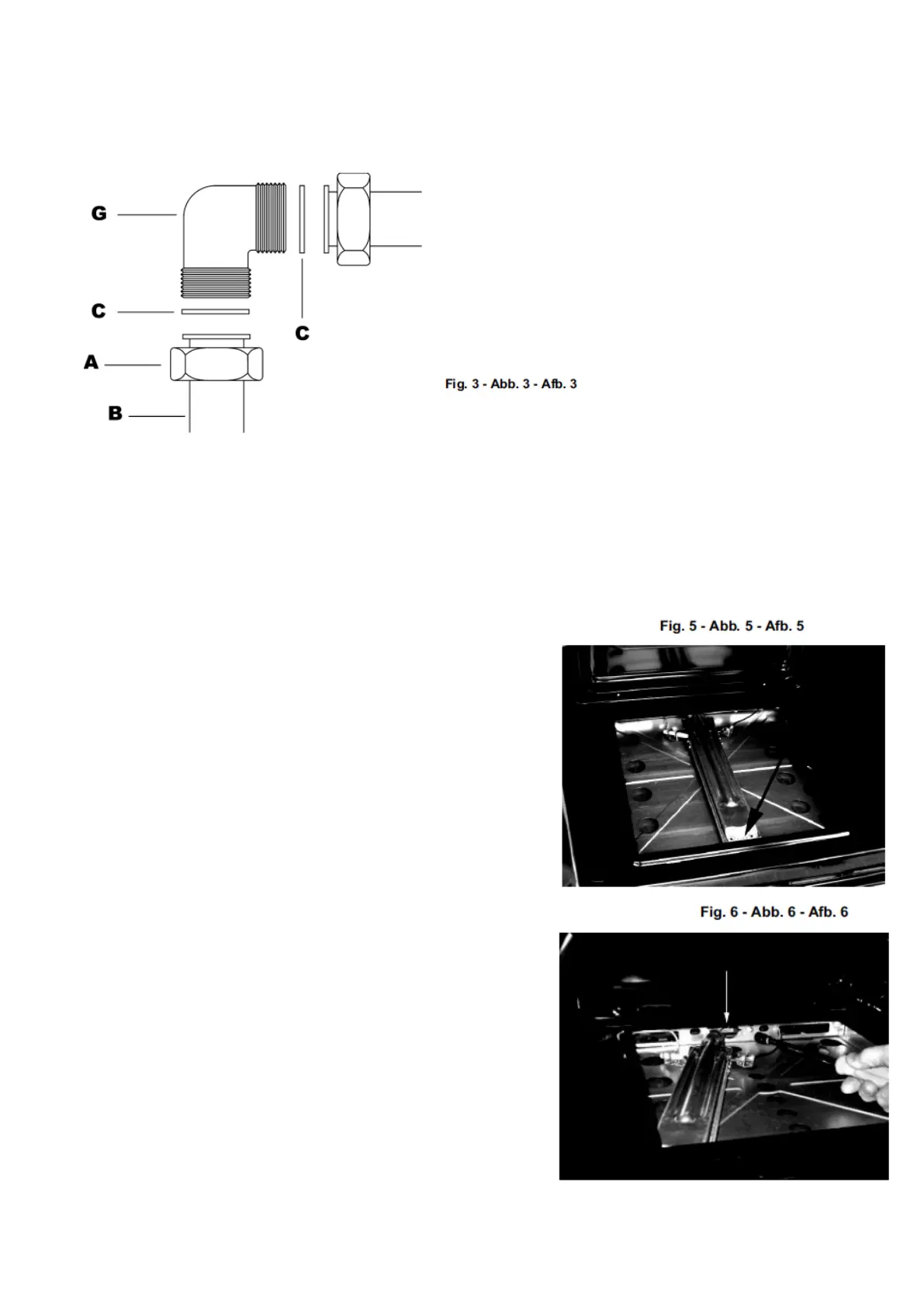 G

C

C

A

B

Fig. 3 - Abb. 3 - Afb. 3

Fig. 5 - Abb. 5 - Afb. 5

Fig. 6 - Abb. 6 - Afb. 6