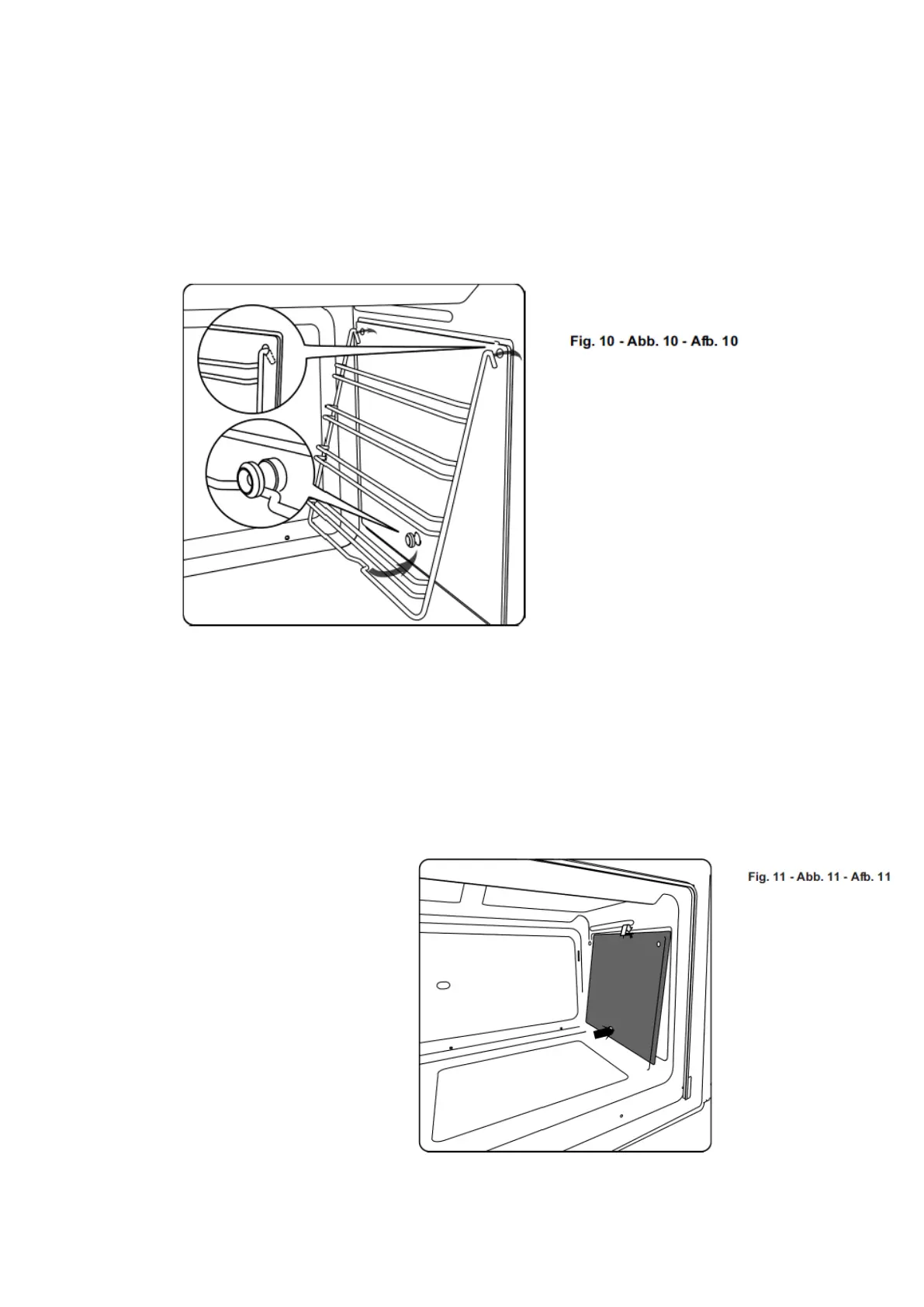 Fig. 10 - Abb. 10 - Afb. 10

Fig. 11 - Abb. 11 - Afb. 11