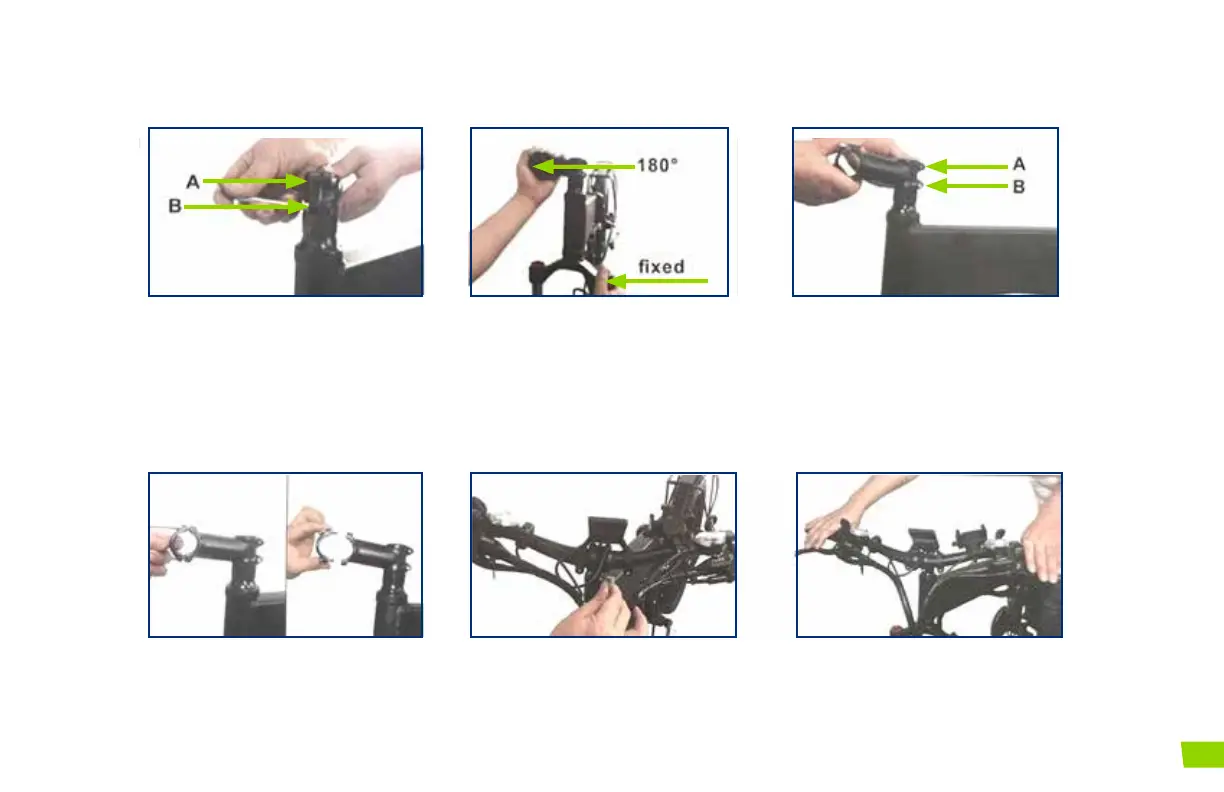 A
B

180°
fixed

A
B