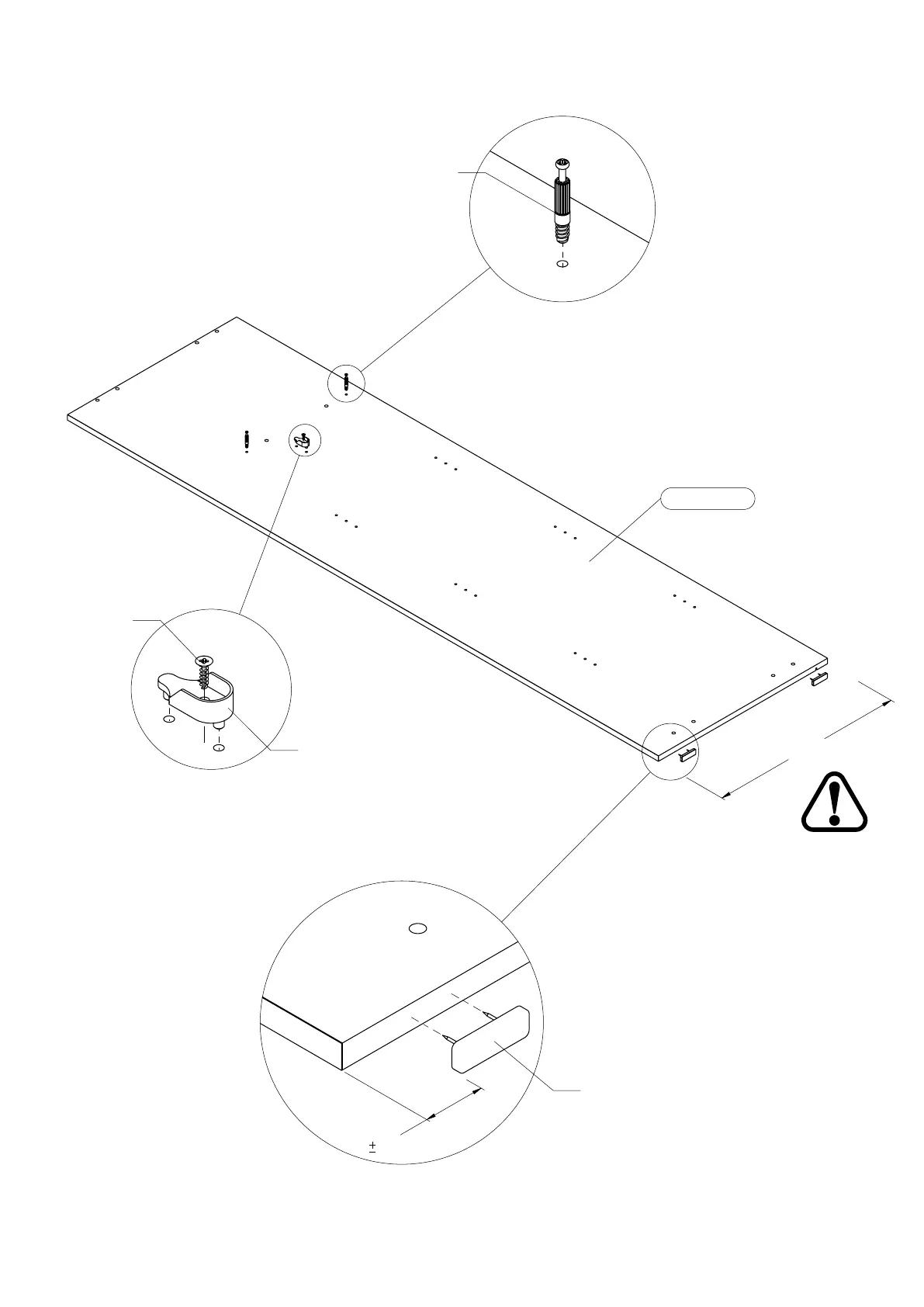 $\pm$