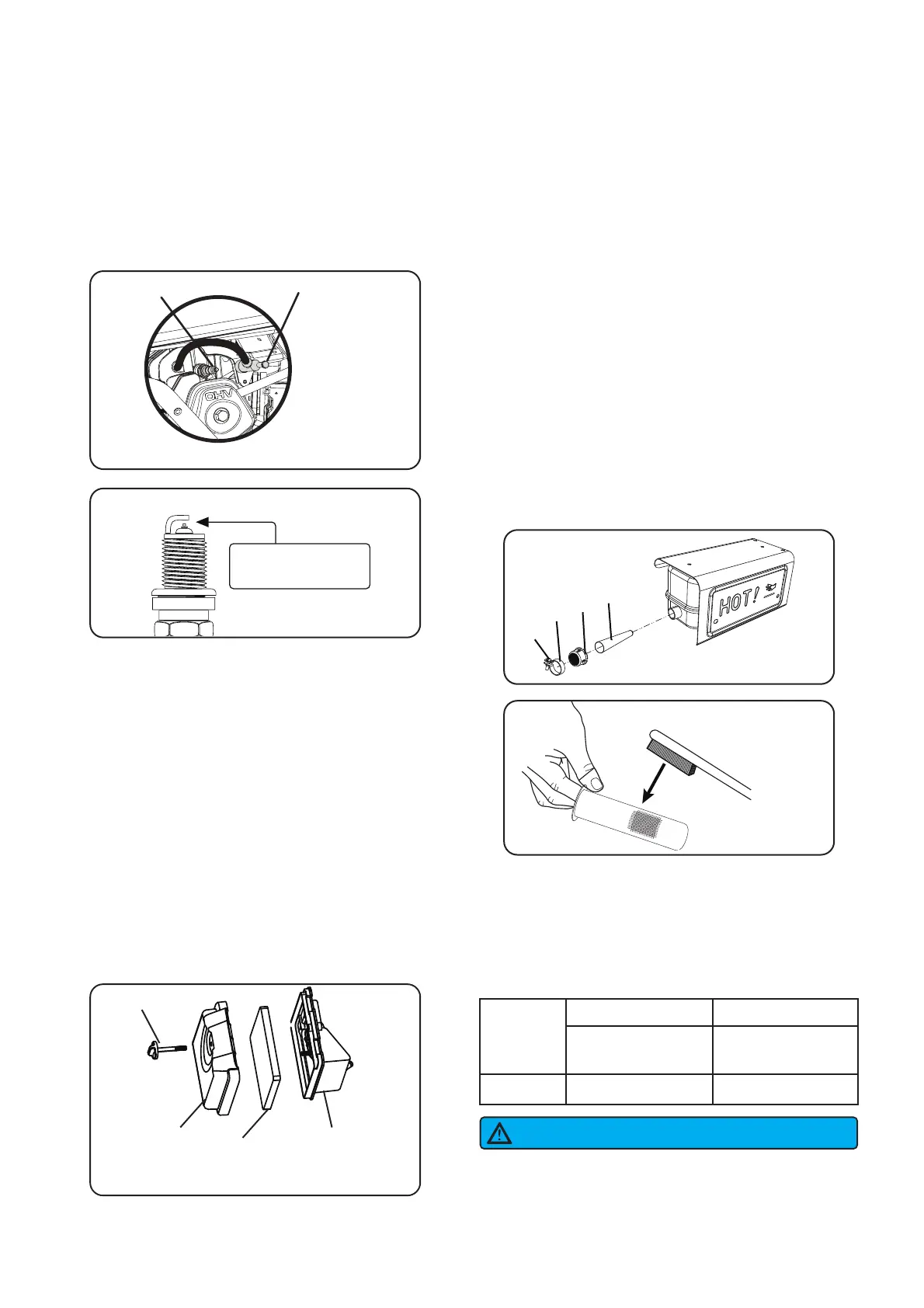 OHV

HOT!