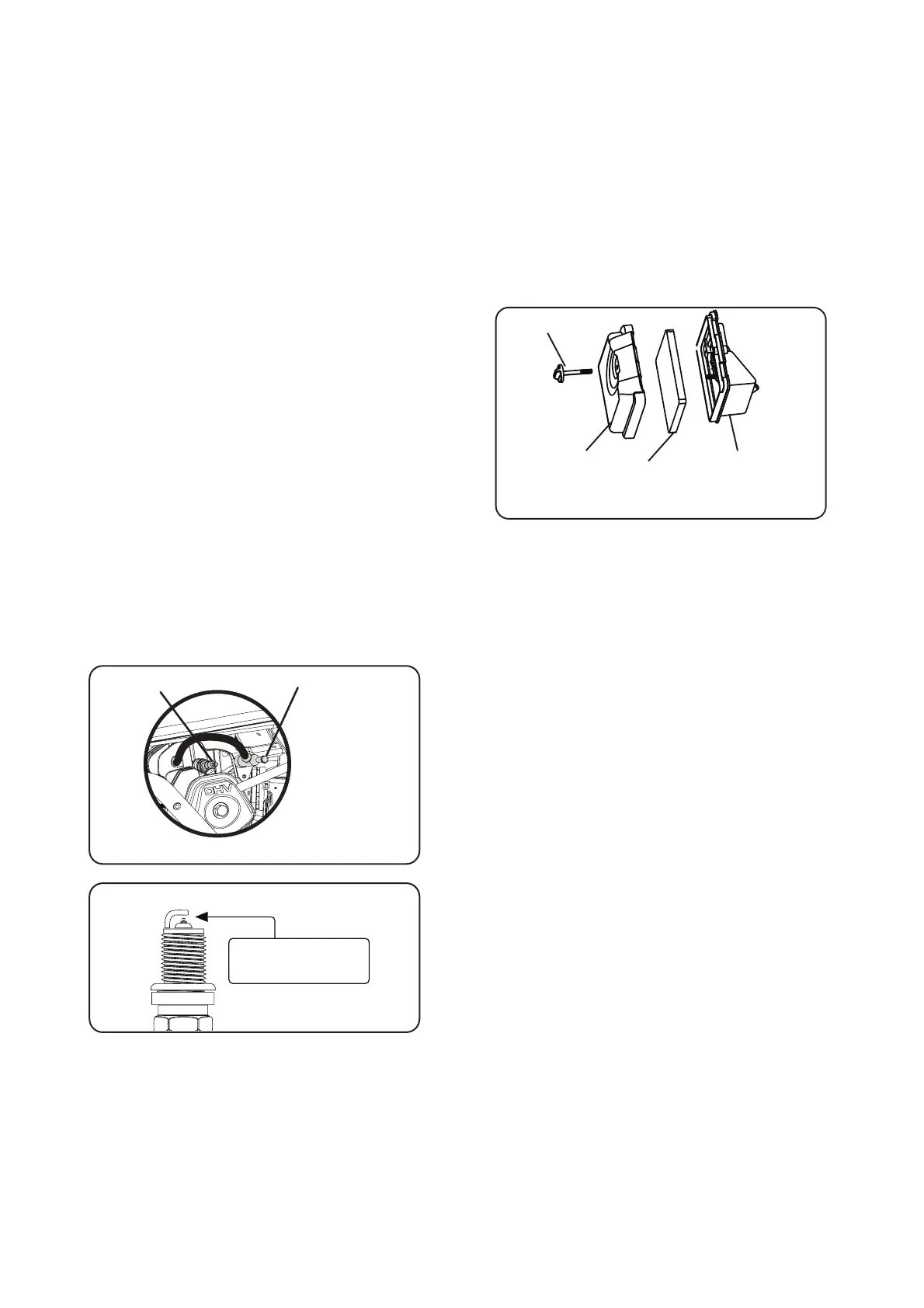 OHV