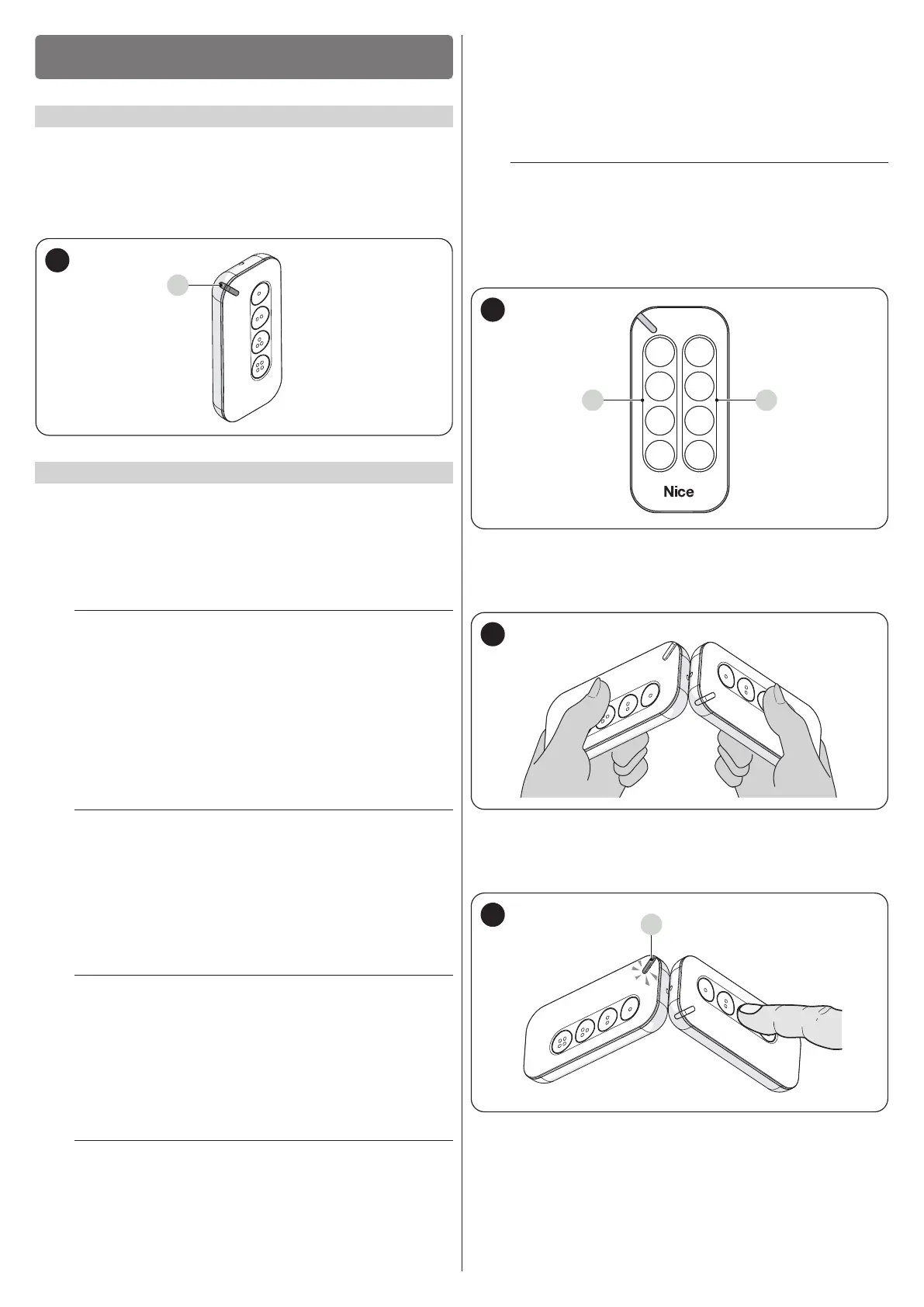 Nice