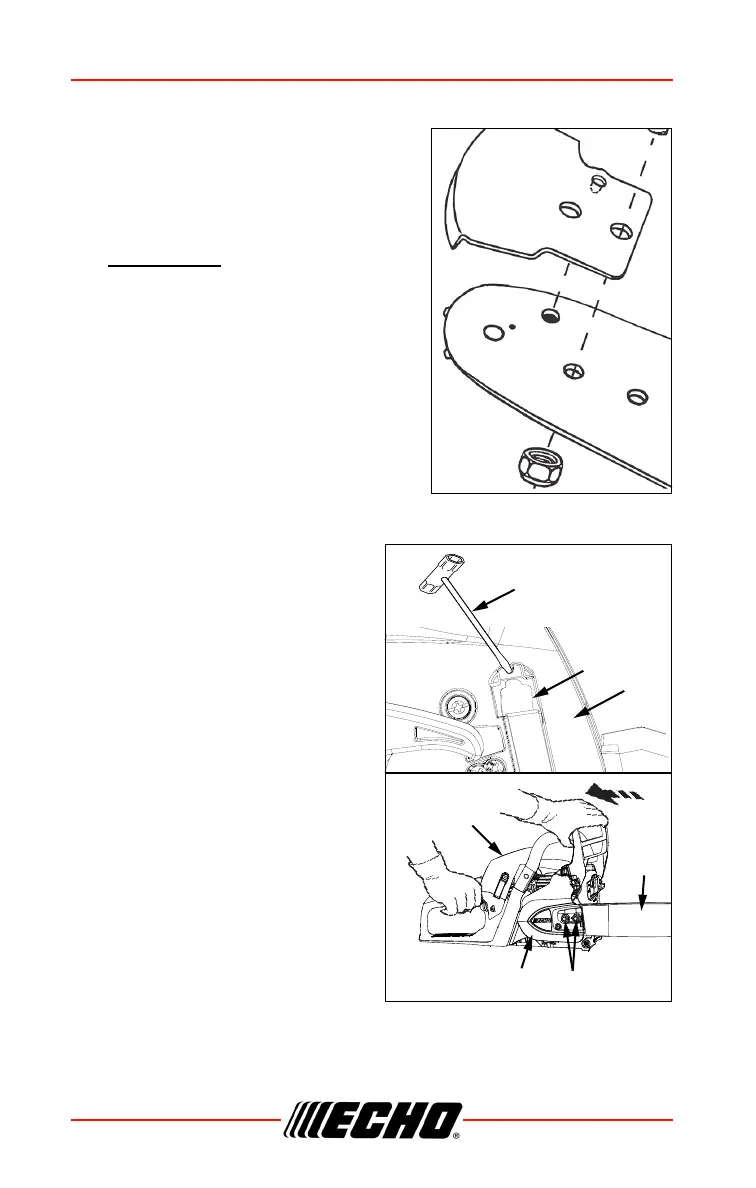 ECHO®