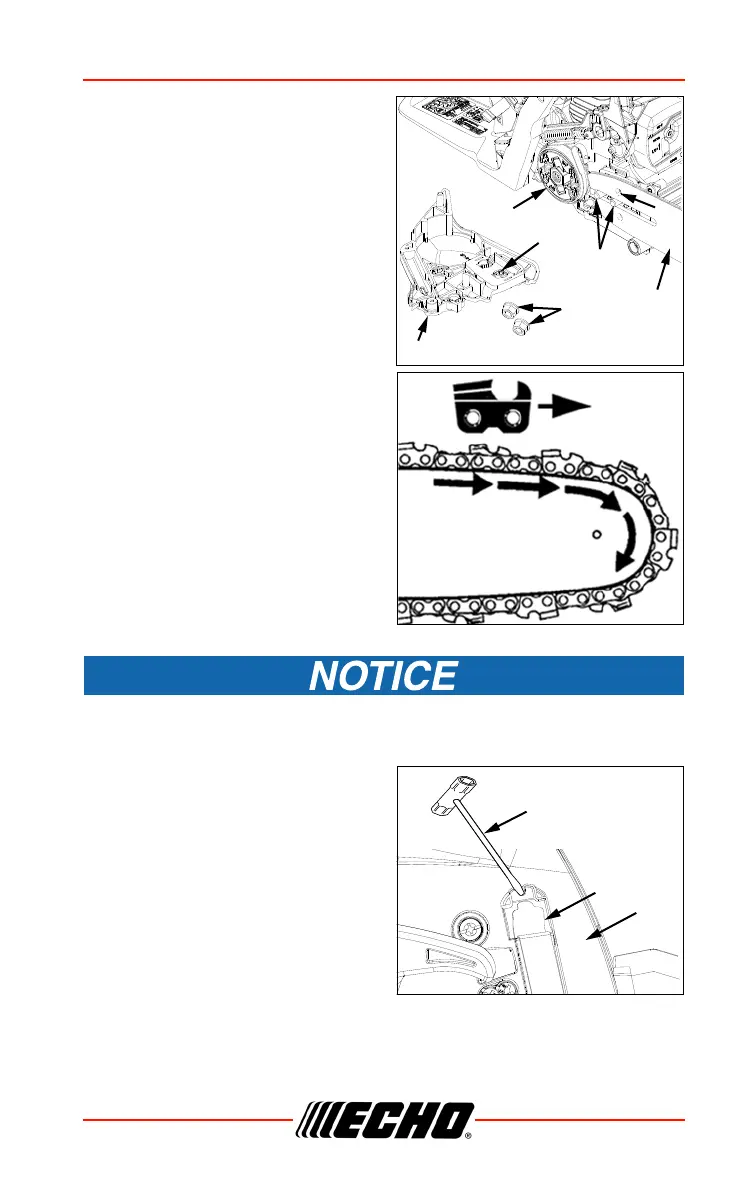 NOTICE

ECHO®