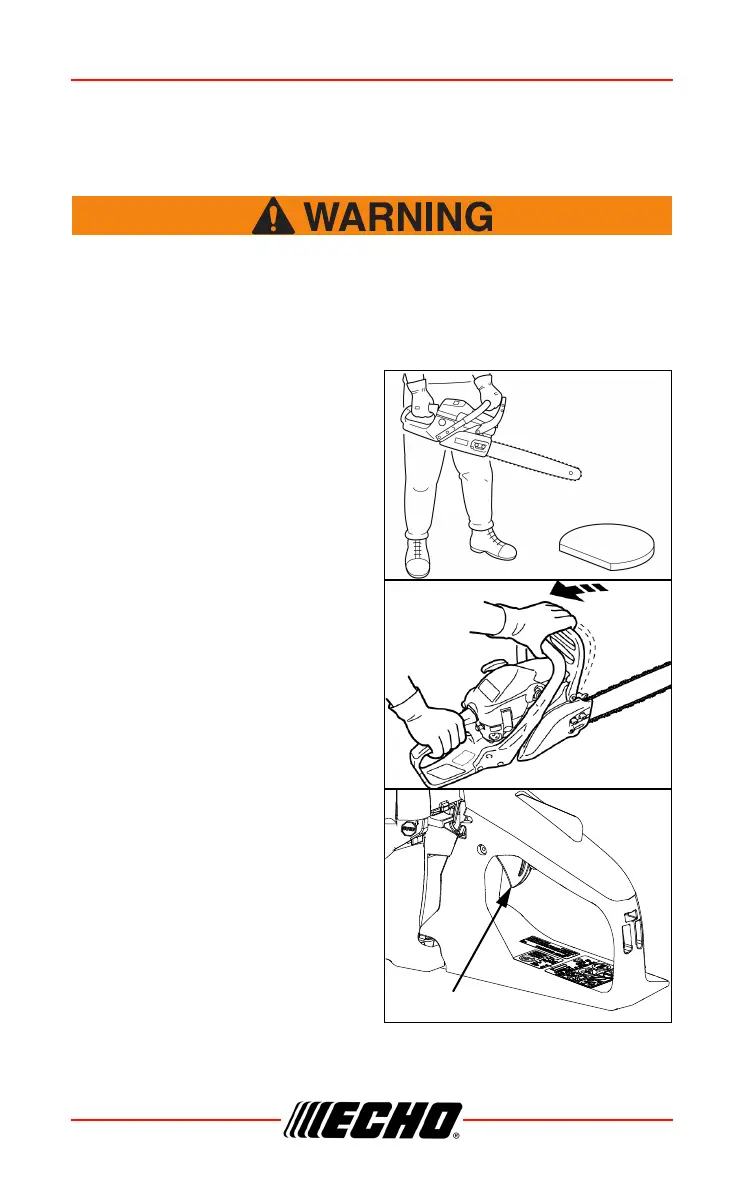 WARNING

ECHO®