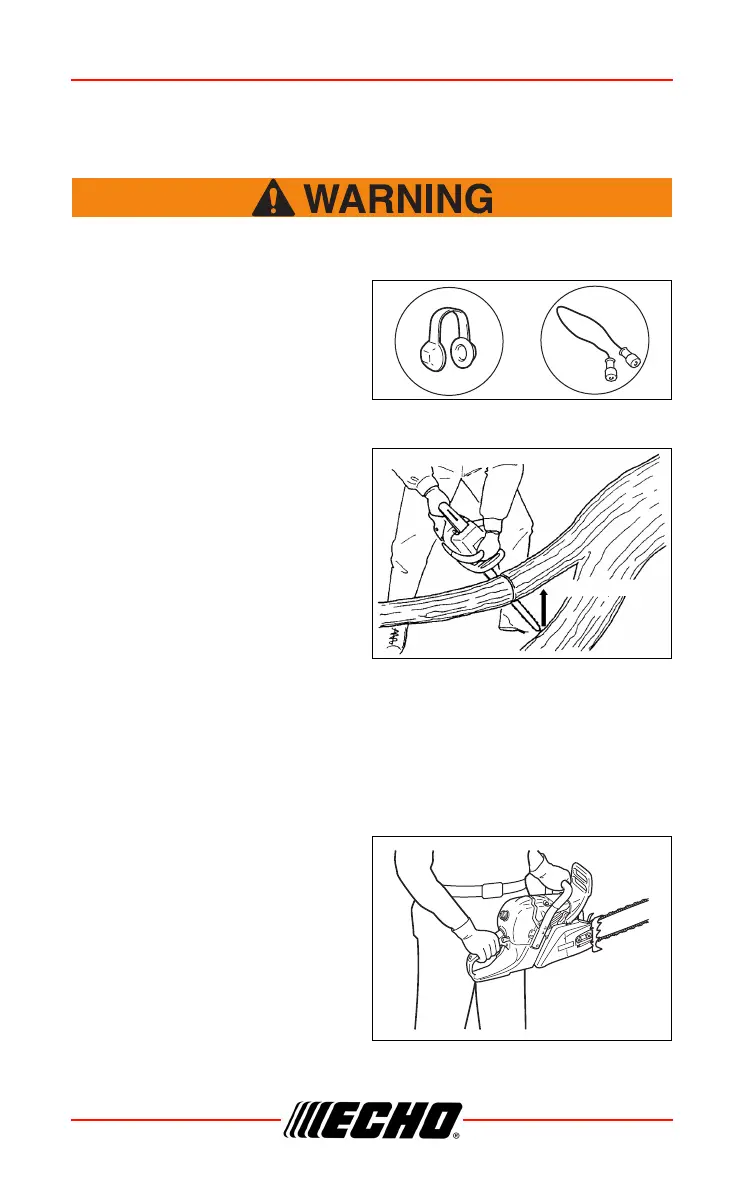 WARNING

ECHO®