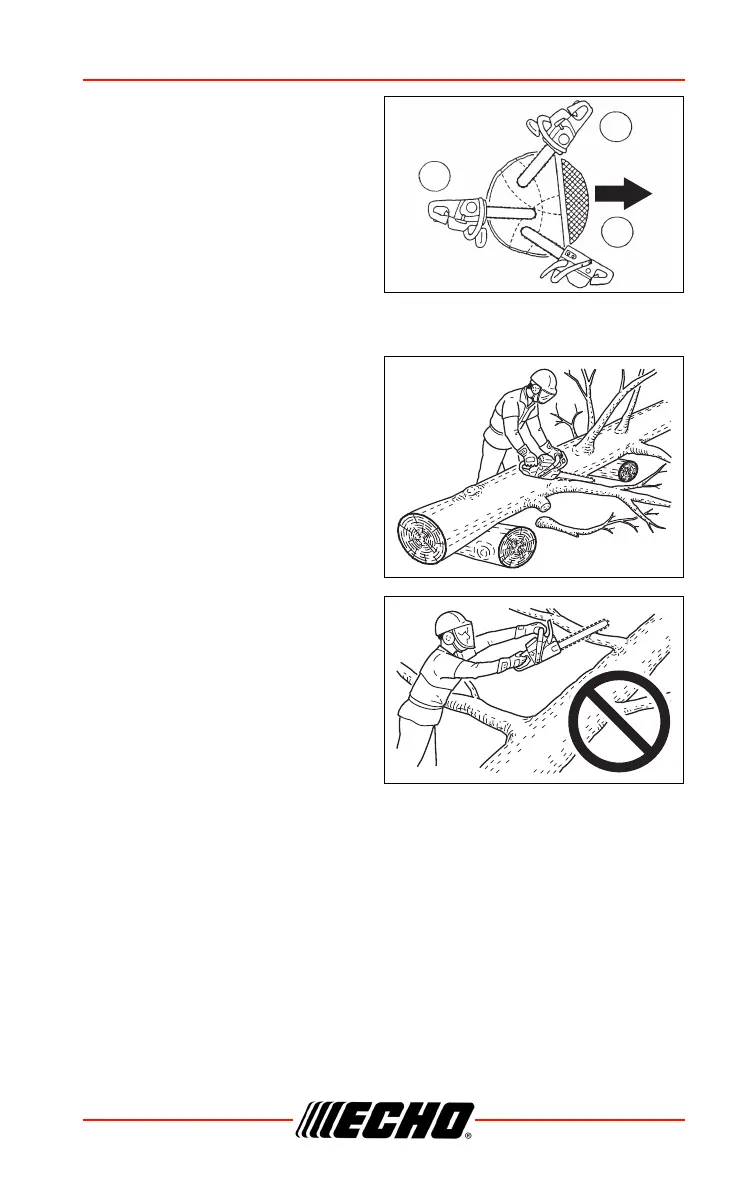 ECHO®