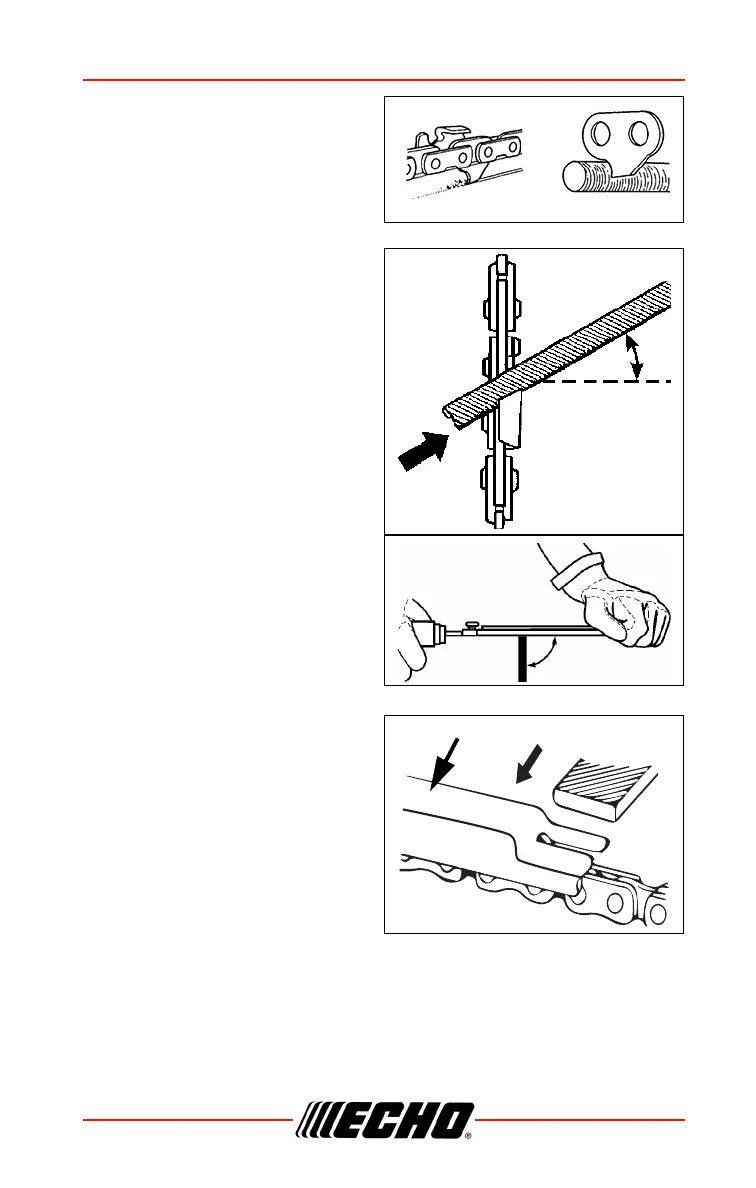 ECHO®