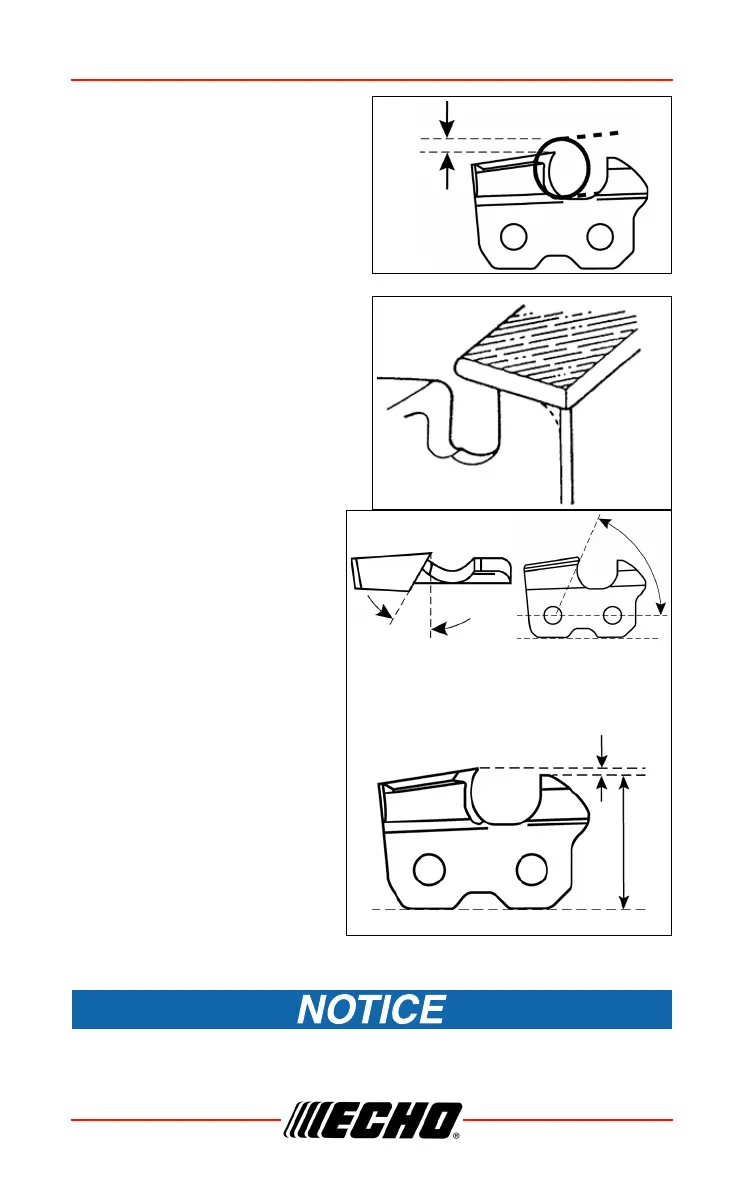 NOTICE

ECHO®