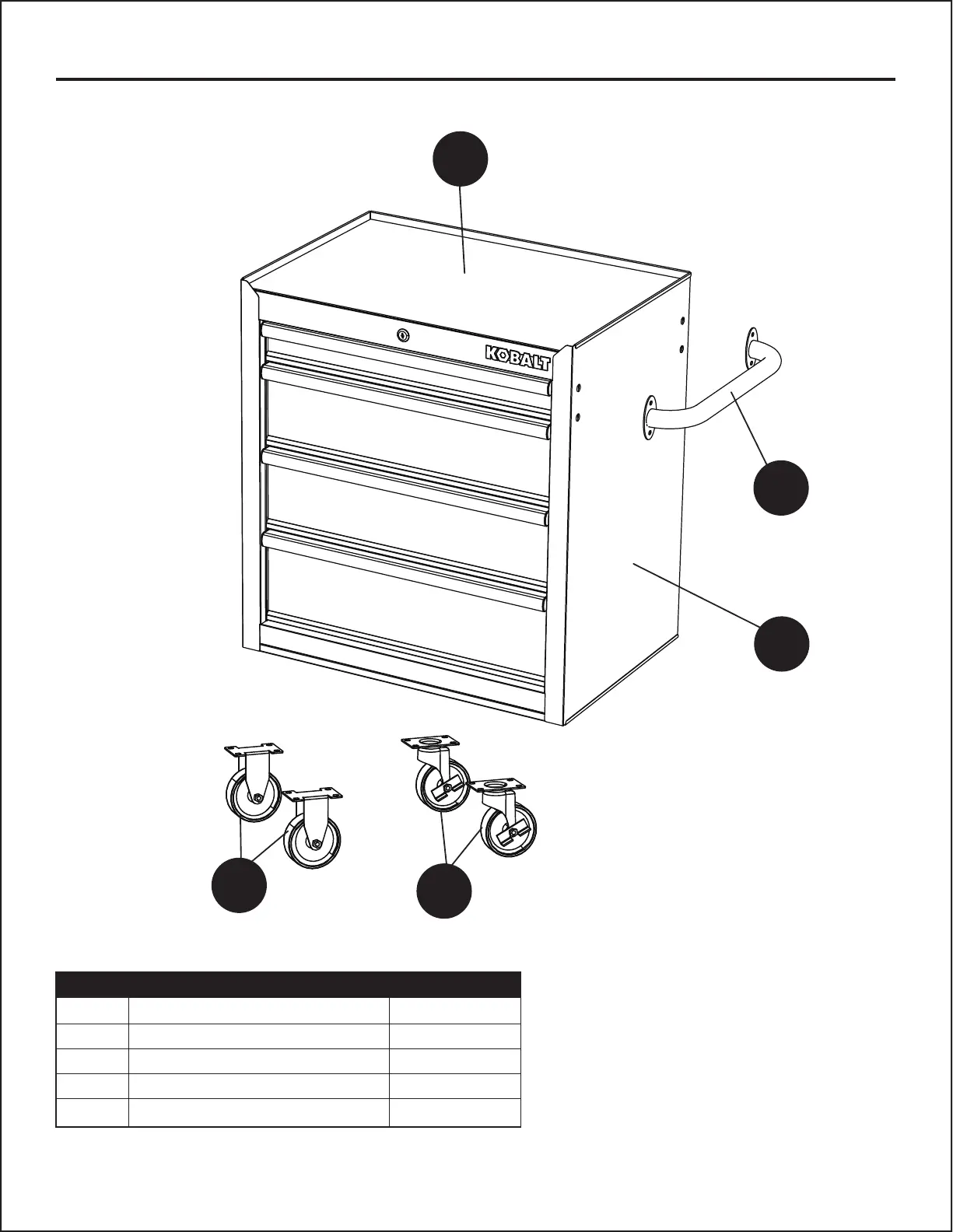 KOBALT