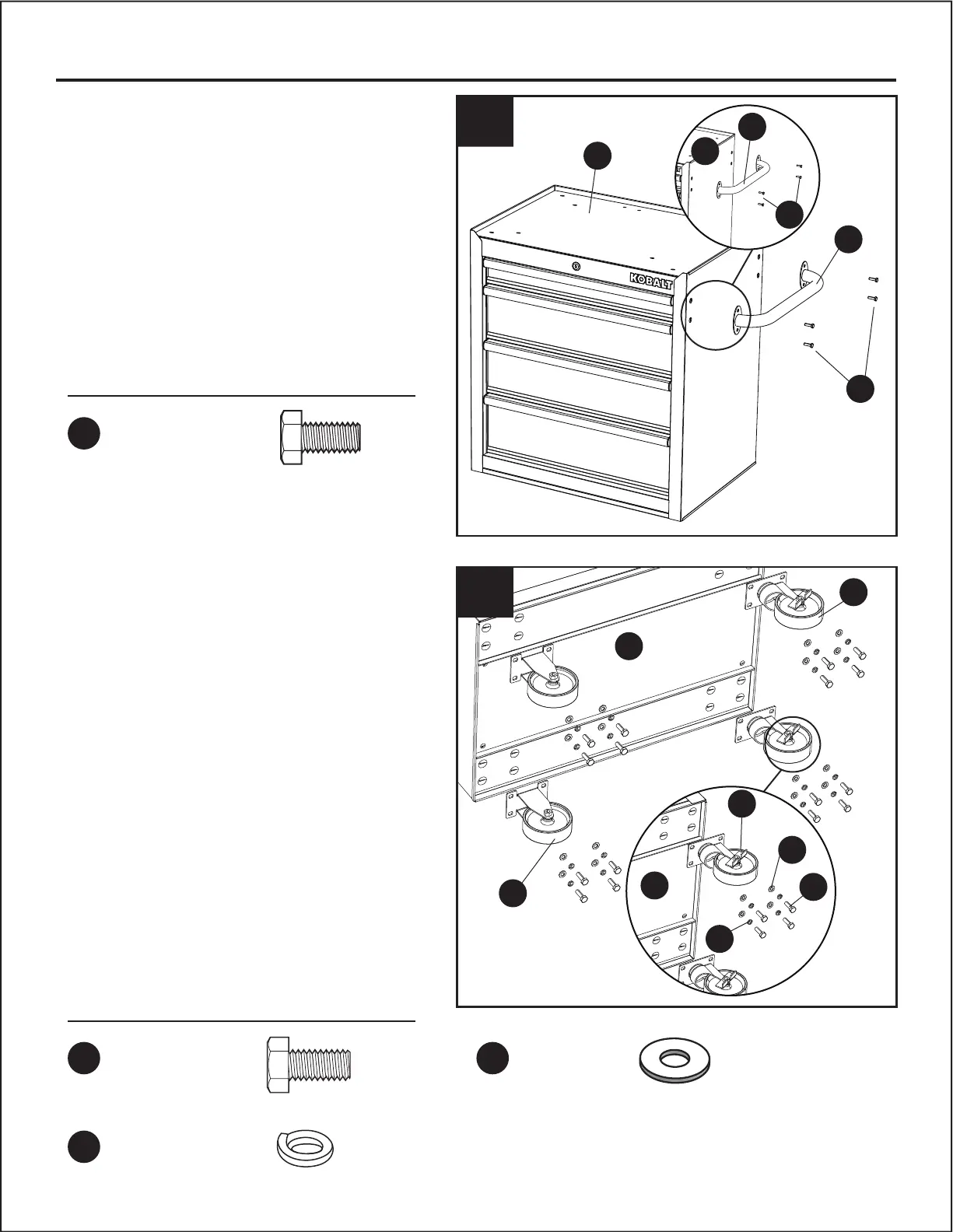 KOBALT