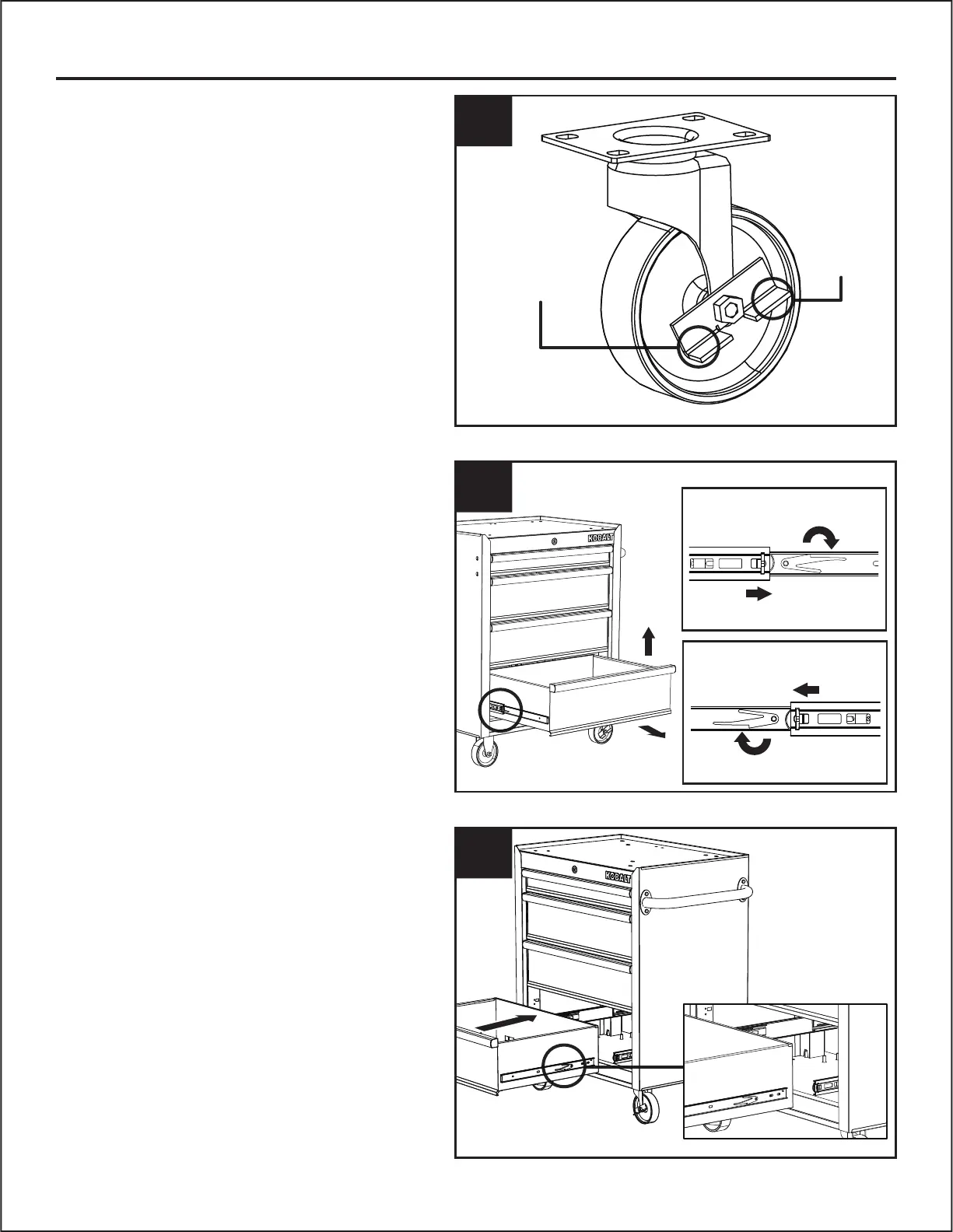 KOBALT

KOBALT