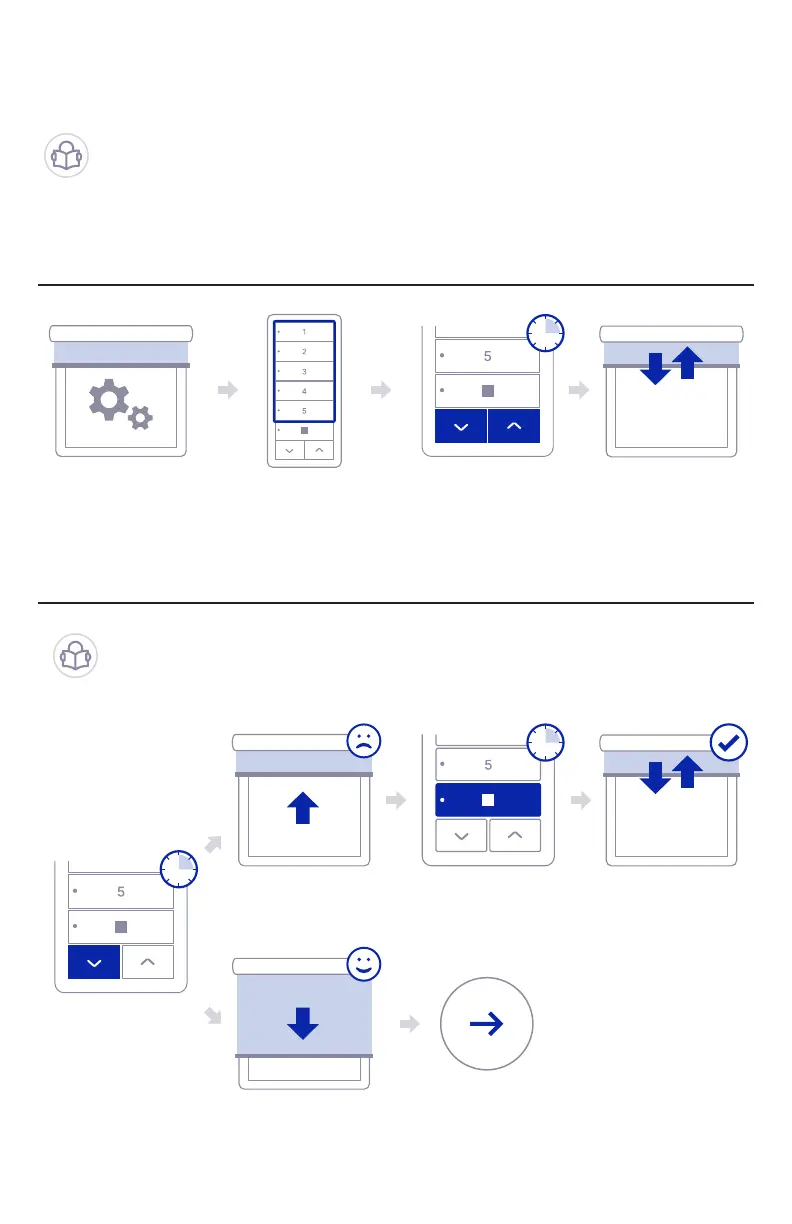 1
2
3
4
5

5

5

5