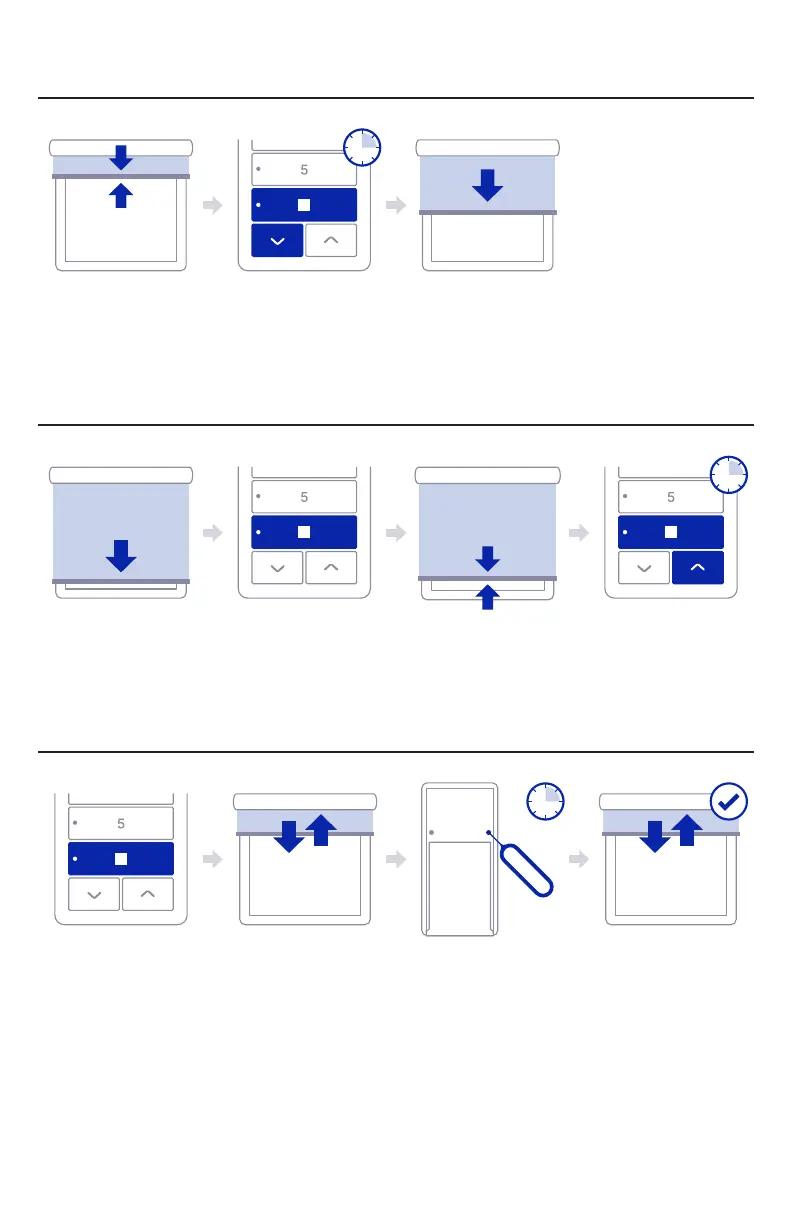 5

5

5

5