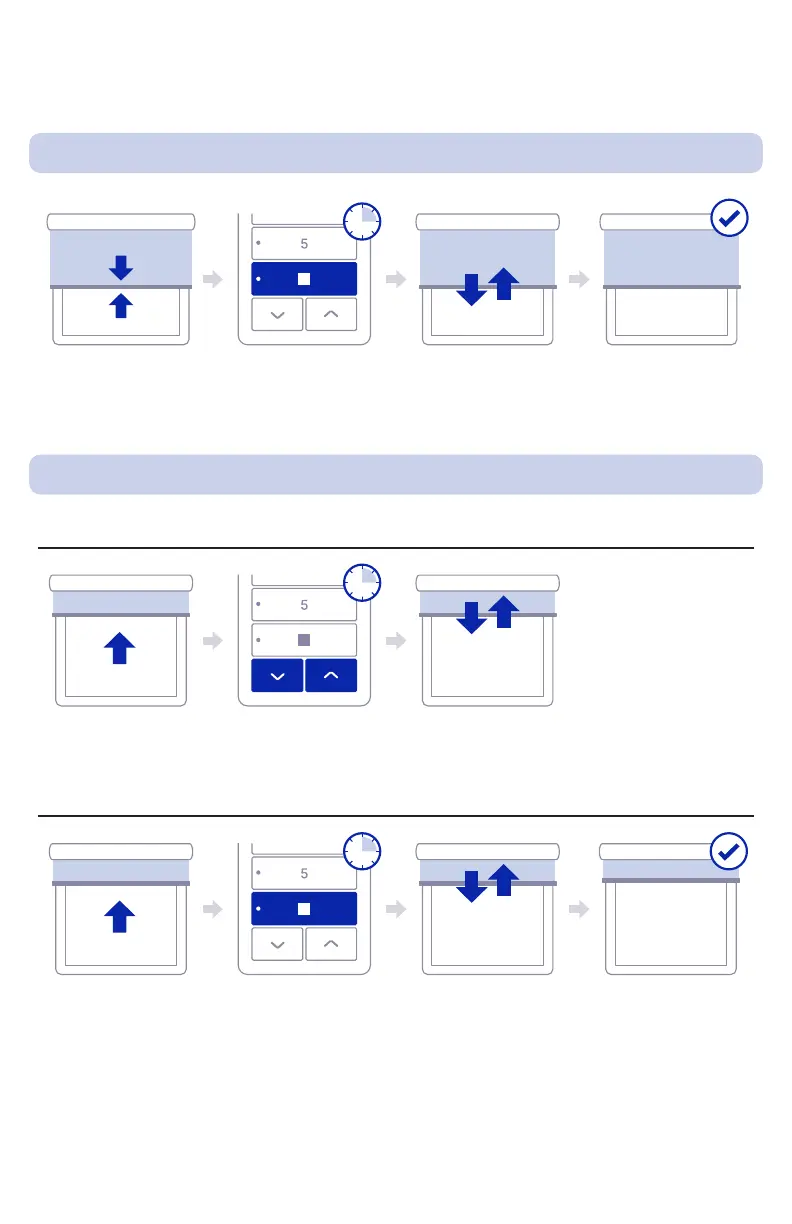 5

5

5