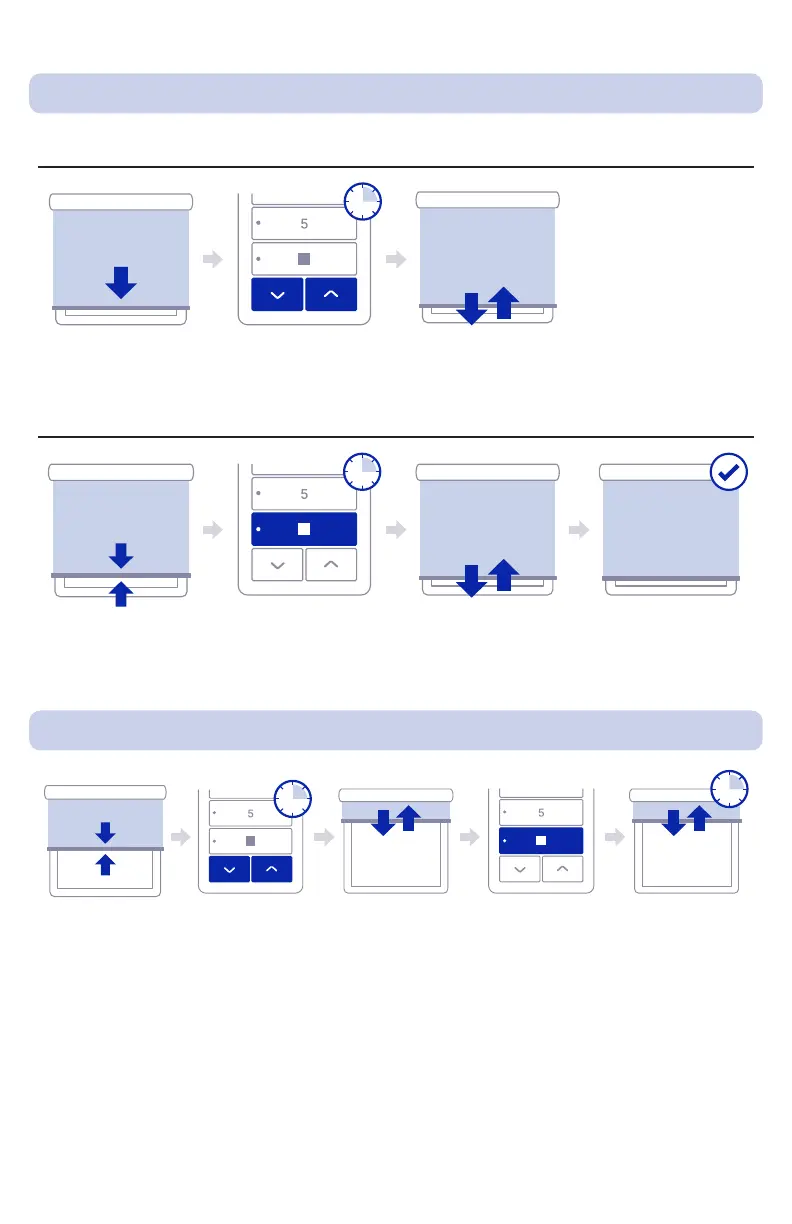 5

5

5

5